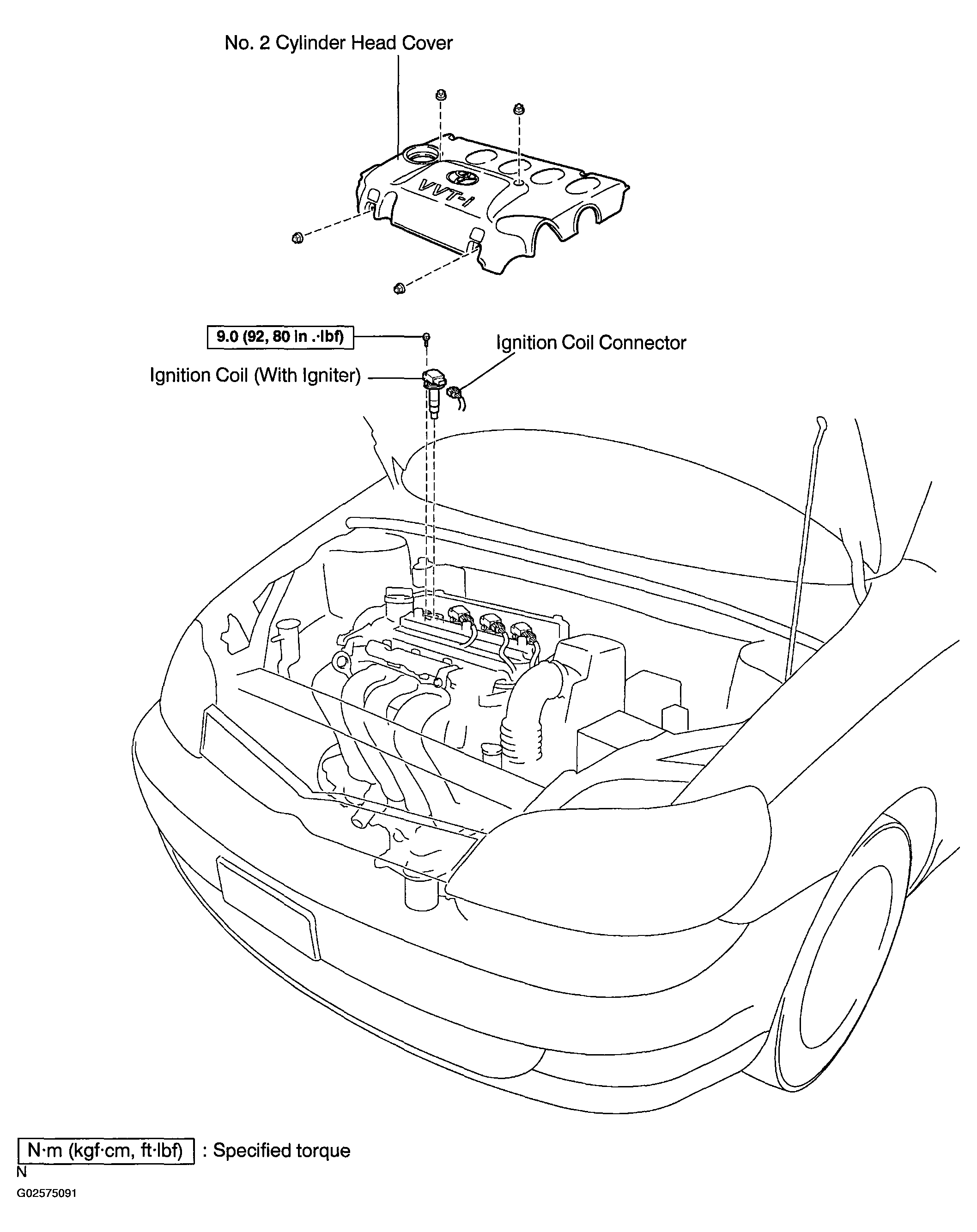 No. 2 Cylinder Head Cover

VVT-i

9.0 (92, 80 in .·lbf)

Ignition Coil Connector

Ignition Coil (With Igniter)

N·m (kgf·cm, ft·lbf) : Specified torque

N

G02575091