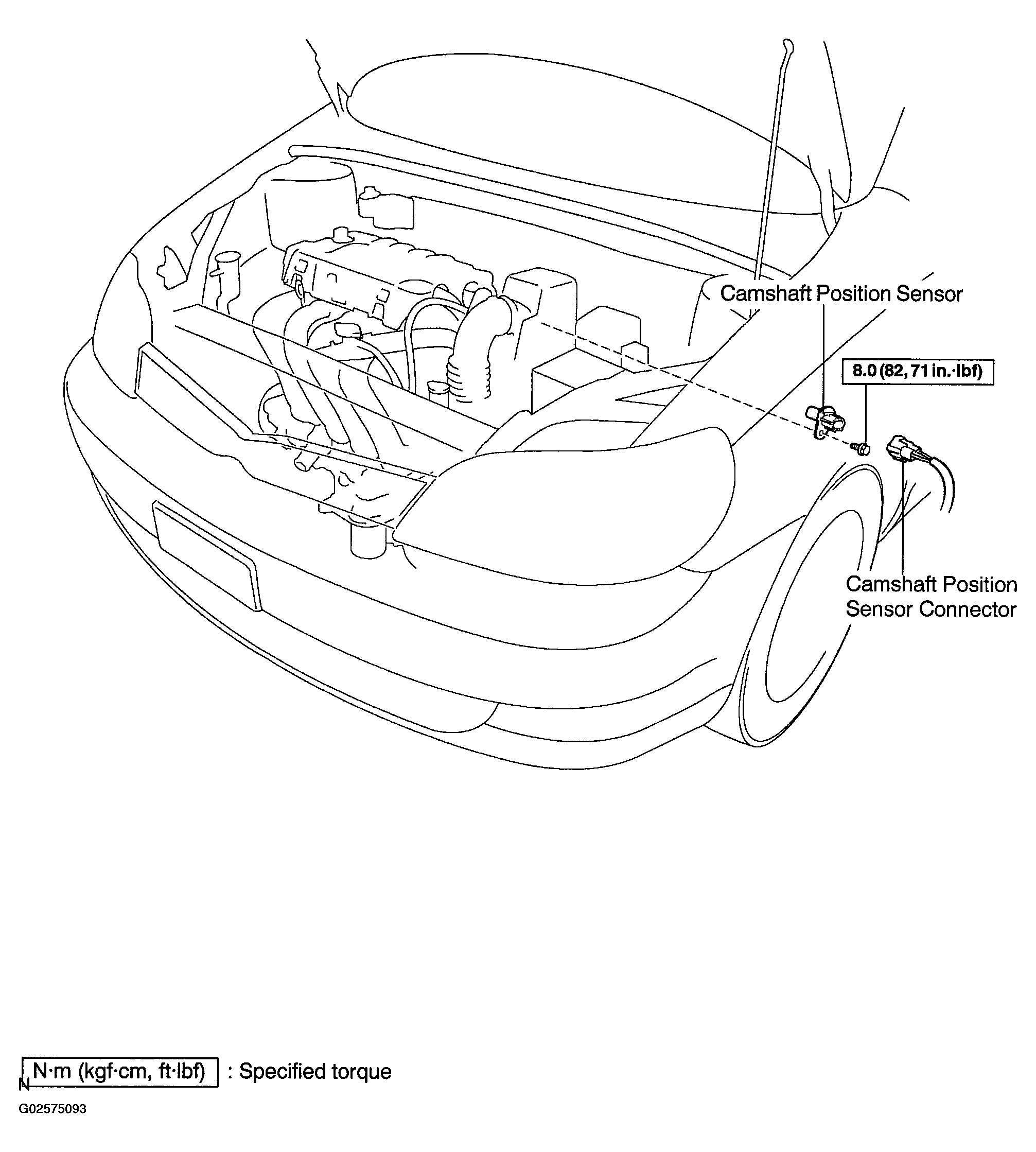 Camshaft Position Sensor

8.0 (82, 71 in.·lbf)

Camshaft Position Sensor Connector

N·m (kgf·cm, ft·lbf) : Specified torque

N

G02575093