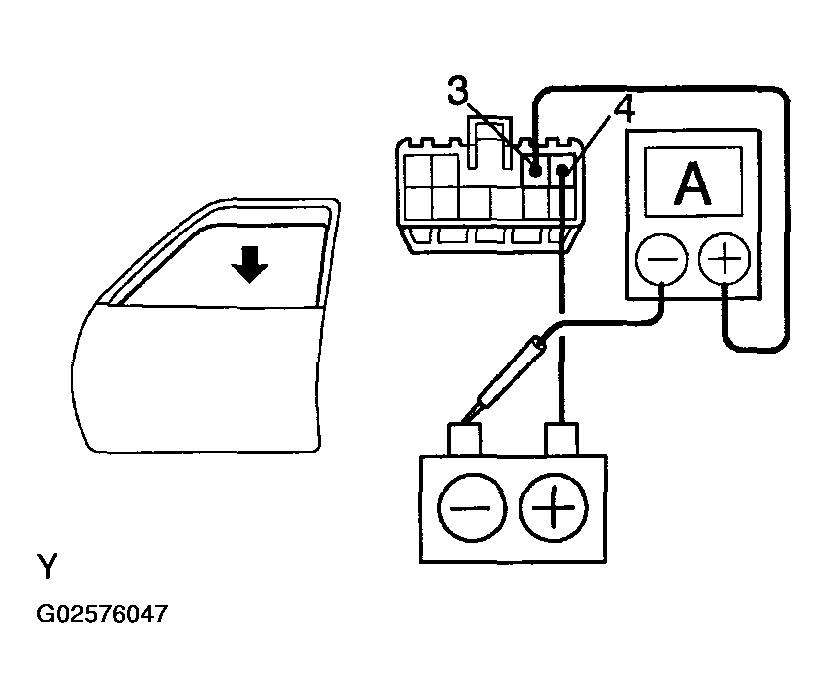 3
4
A
−
+
−
+
Y
G02576047