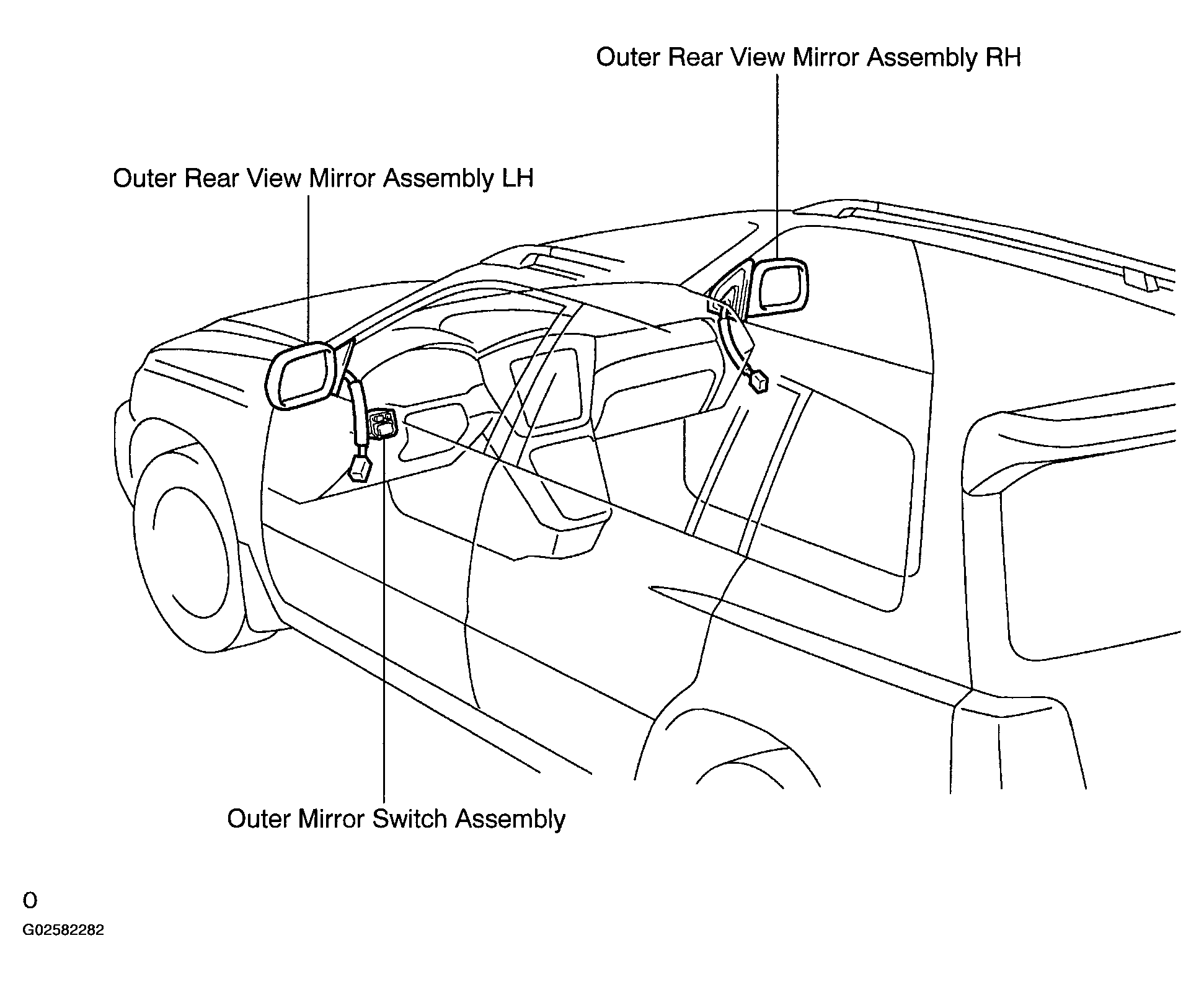 Outer Rear View Mirror Assembly RH

Outer Rear View Mirror Assembly LH

Outer Mirror Switch Assembly

O

G02582282