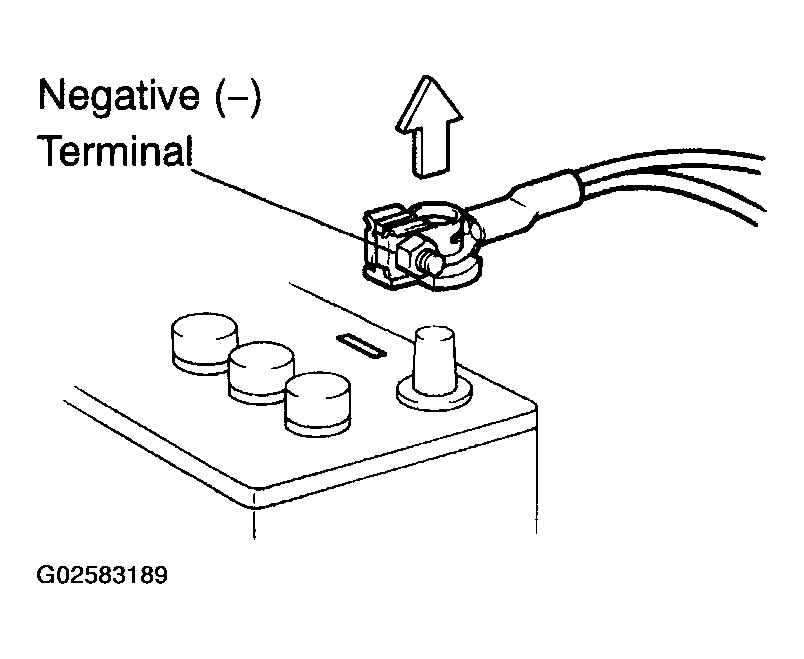 Negative (–)
Terminal

G02583189