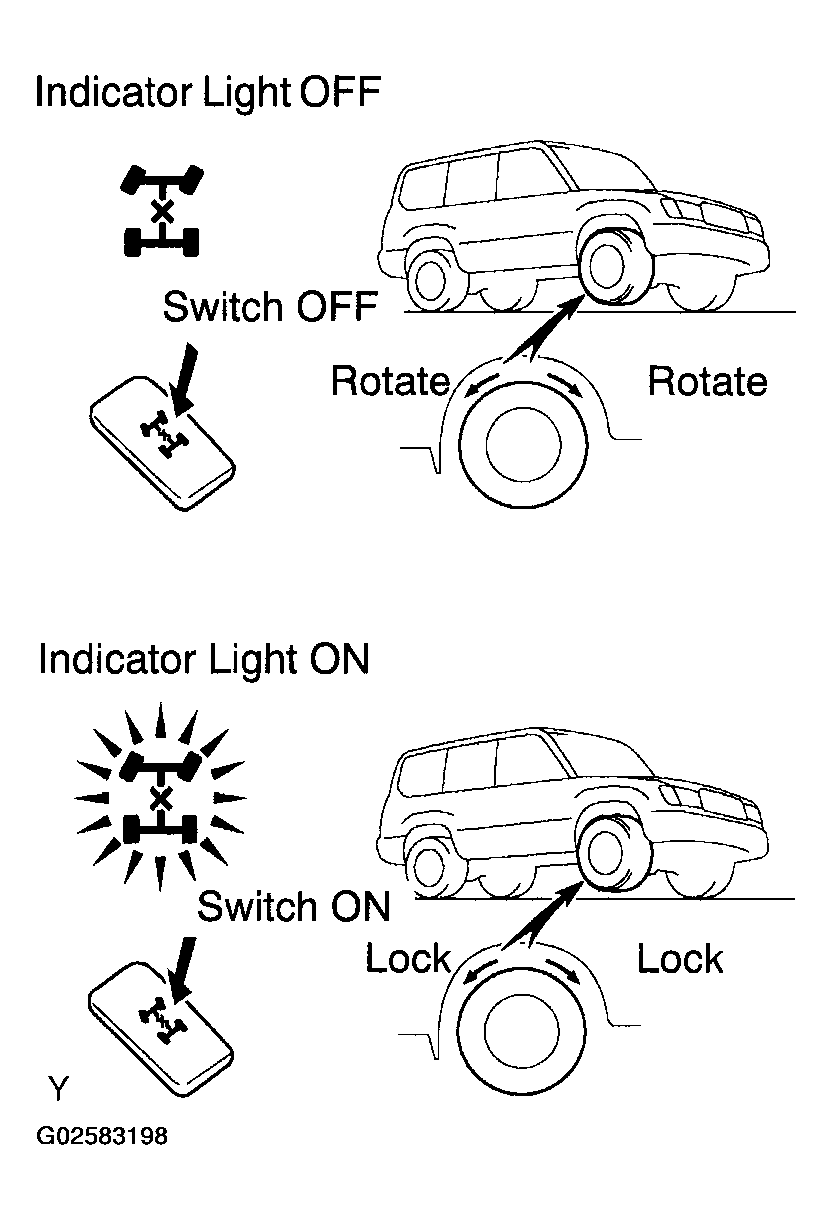 Indicator Light OFF

Switch OFF

Rotate

Rotate

Indicator Light ON

Switch ON

Lock

Lock

Y

G02583198