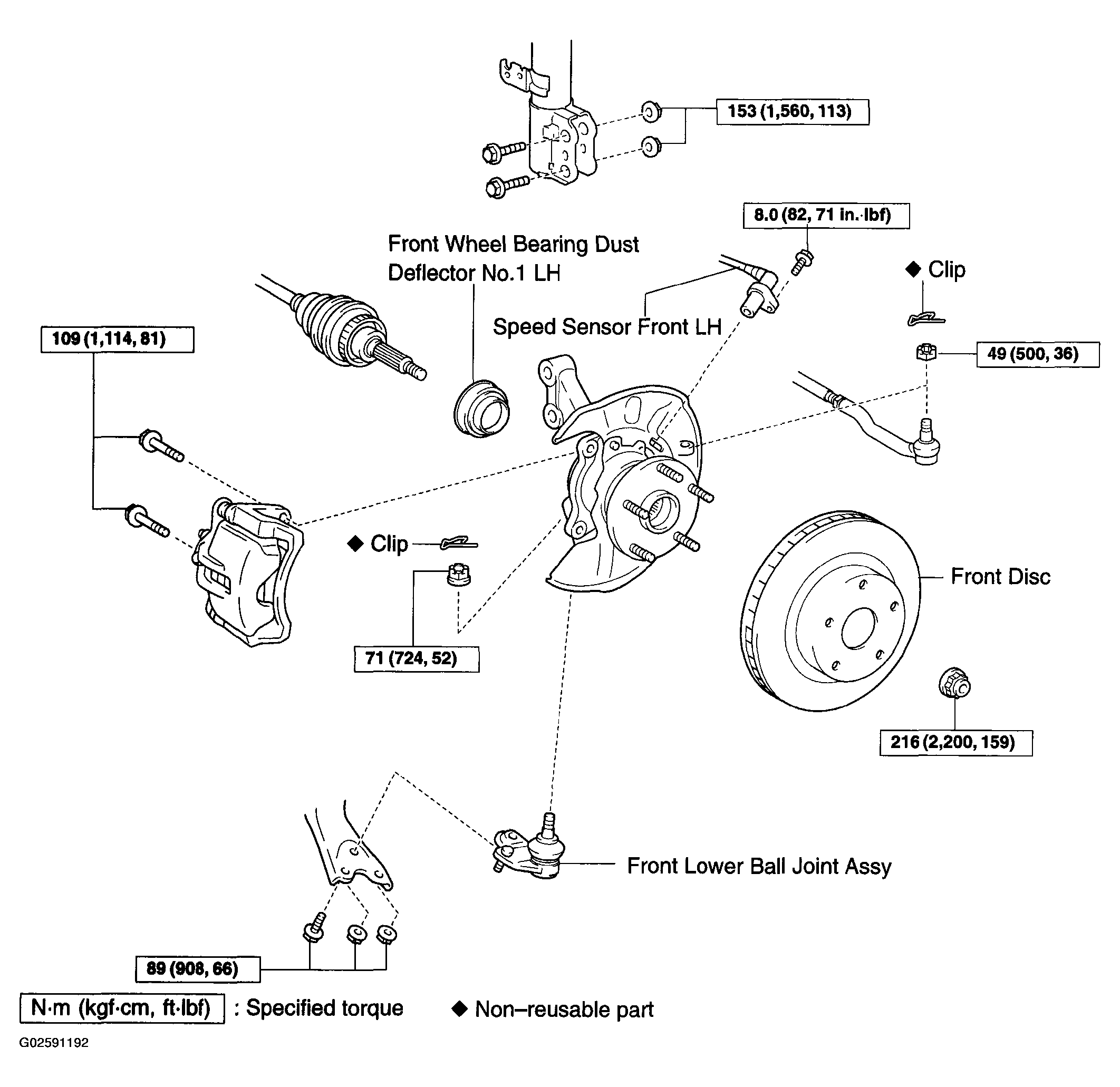 153 (1,560, 113)

8.0 (82, 71 in.·lbf)

Front Wheel Bearing Dust Deflector No.1 LH

◆ Clip

Speed Sensor Front LH

109 (1,114, 81)

49 (500, 36)

◆ Clip

Front Disc

71 (724, 52)

216 (2,200, 159)

Front Lower Ball Joint Assy

89 (908, 66)

N·m (kgf·cm, ft·lbf) : Specified torque

◆ Non–reusable part

G02591192