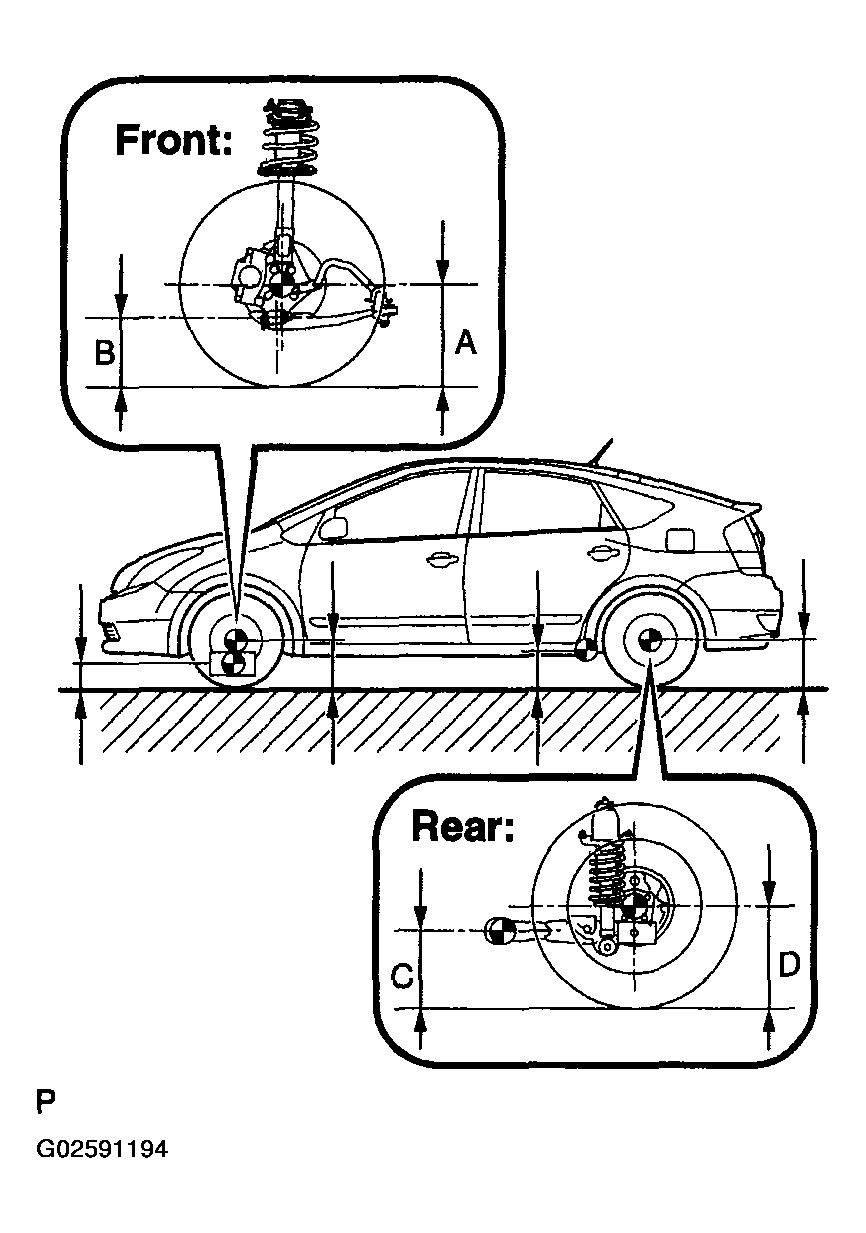 Front:

B

A

Rear:

C

D

P

G02591194