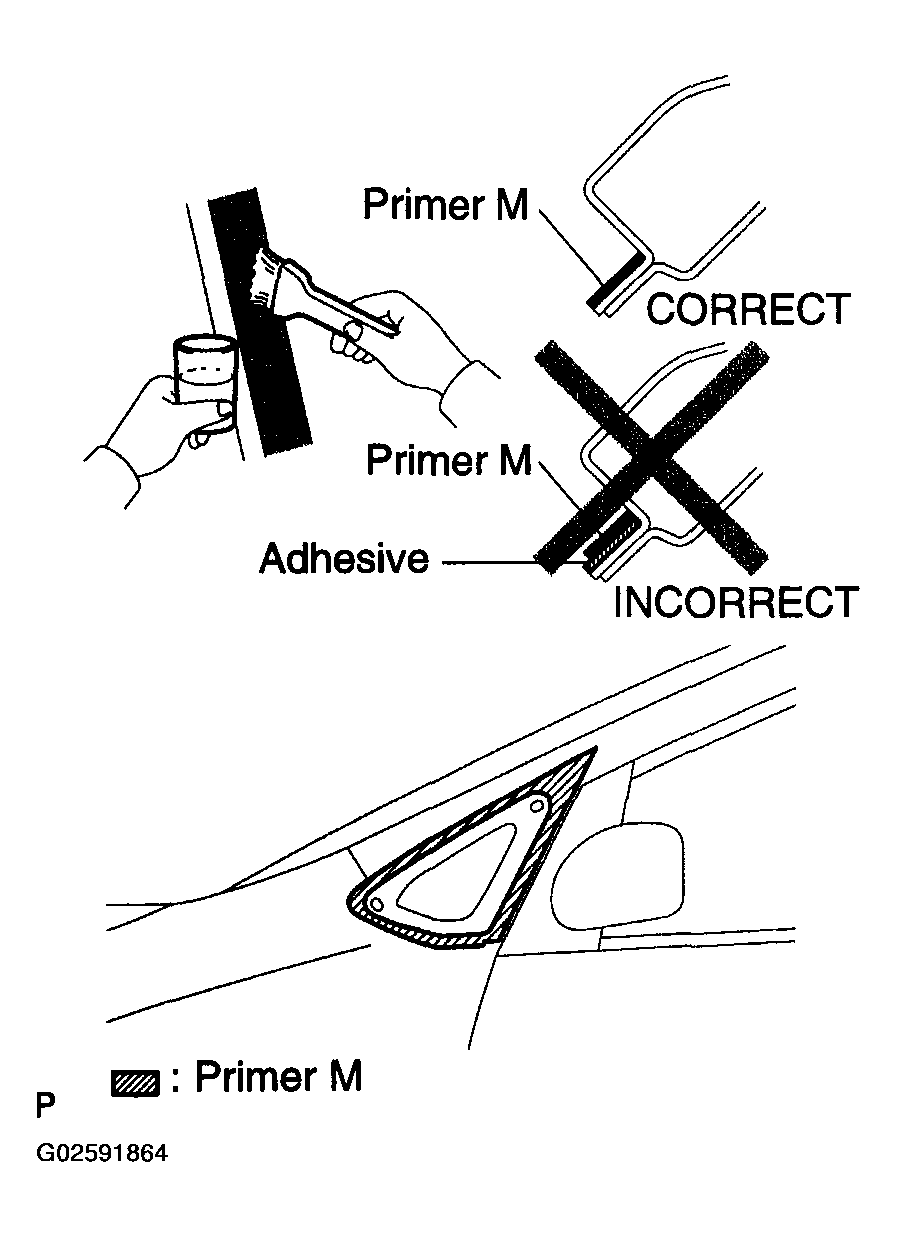 Primer M
CORRECT
Primer M
Adhesive
INCORRECT
: Primer M
P
G02591864