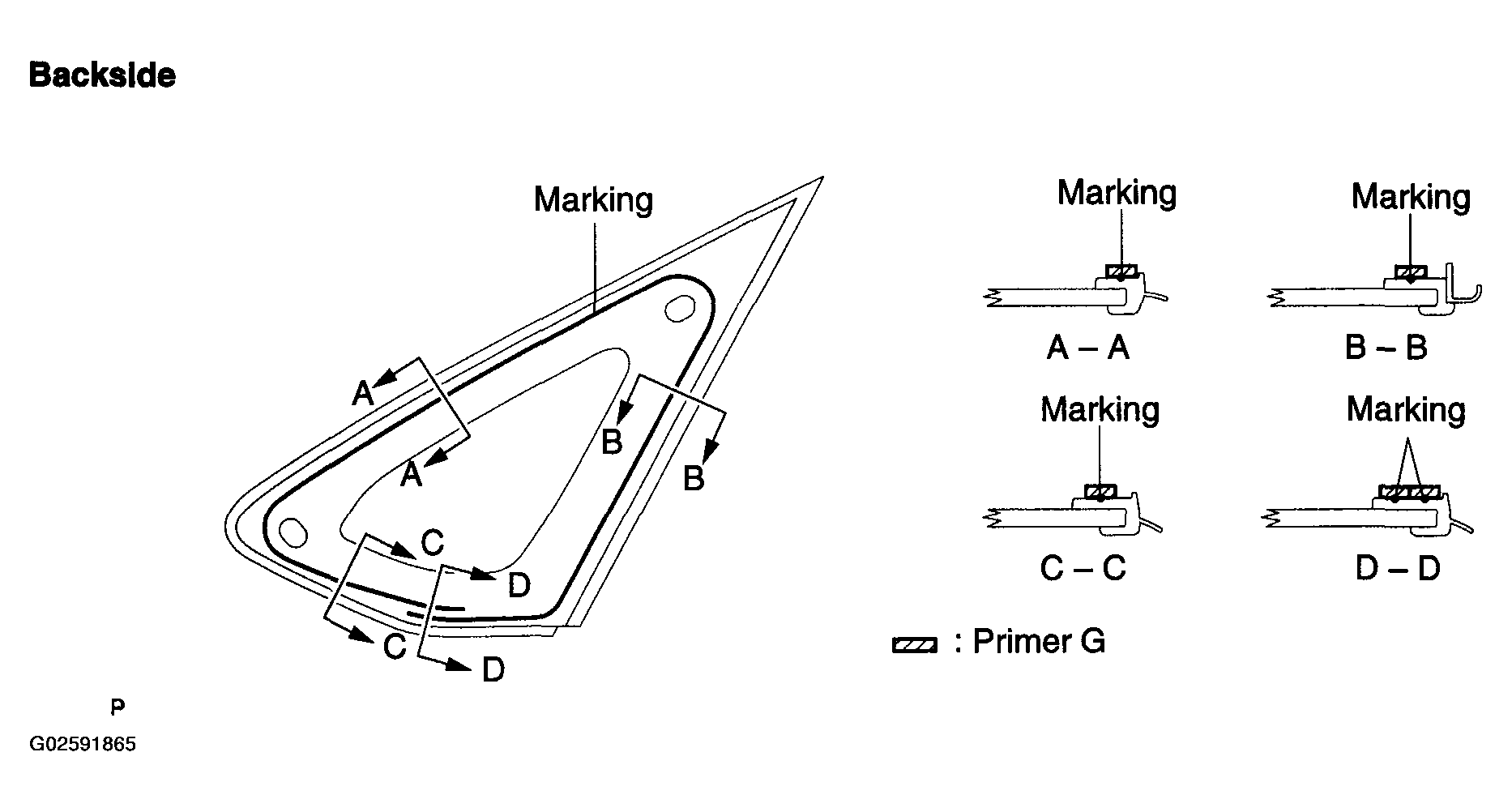 Backside

Marking

A

A

B

B

C

D

C

D

Marking

A – A

Marking

B – B

Marking

C – C

Marking

D – D

: Primer G

P

G02591865