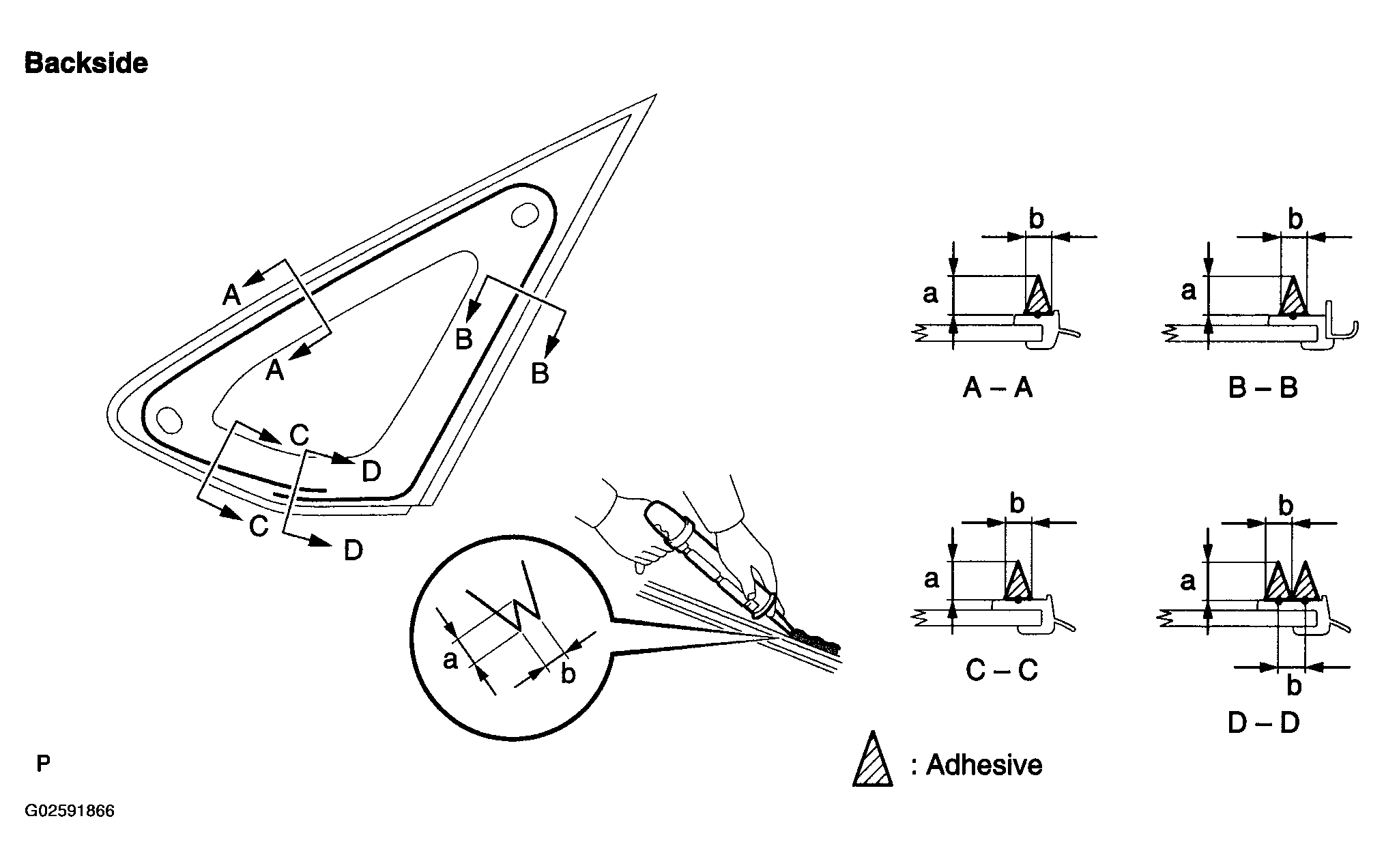 Backside

A
A
B
B
C
D
C
D

a
b

b
a
A – A

b
a
B – B

b
a
C – C

b
a
b
D – D

: Adhesive

P

G02591866