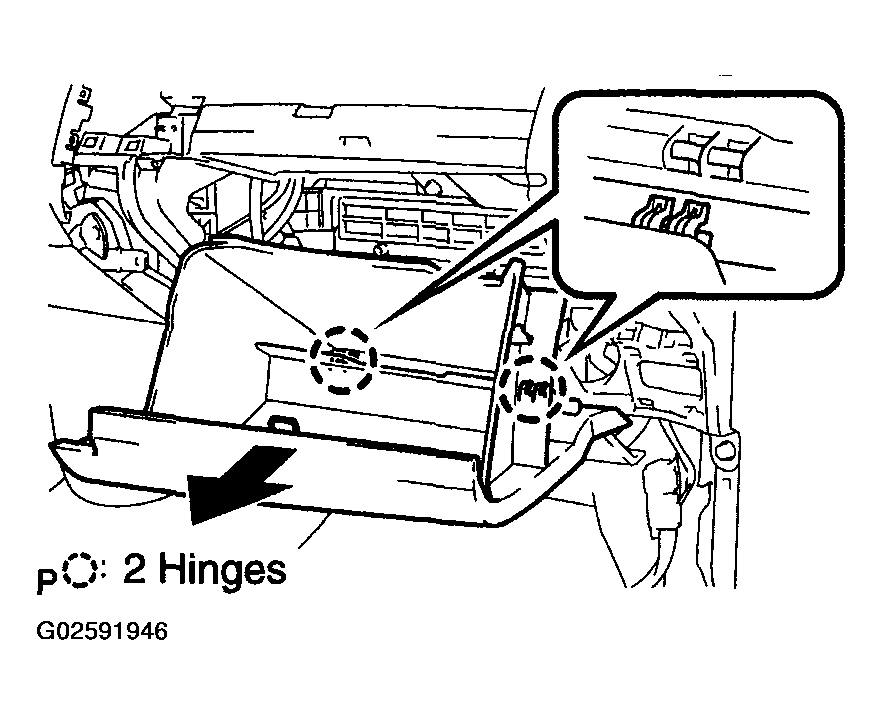 P: 2 Hinges

G02591946