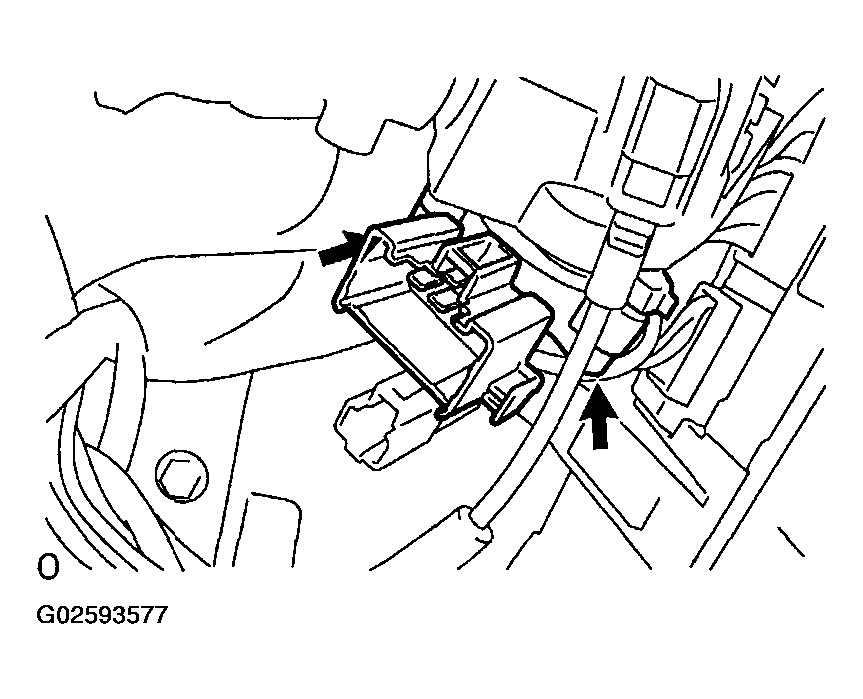 O

G02593577