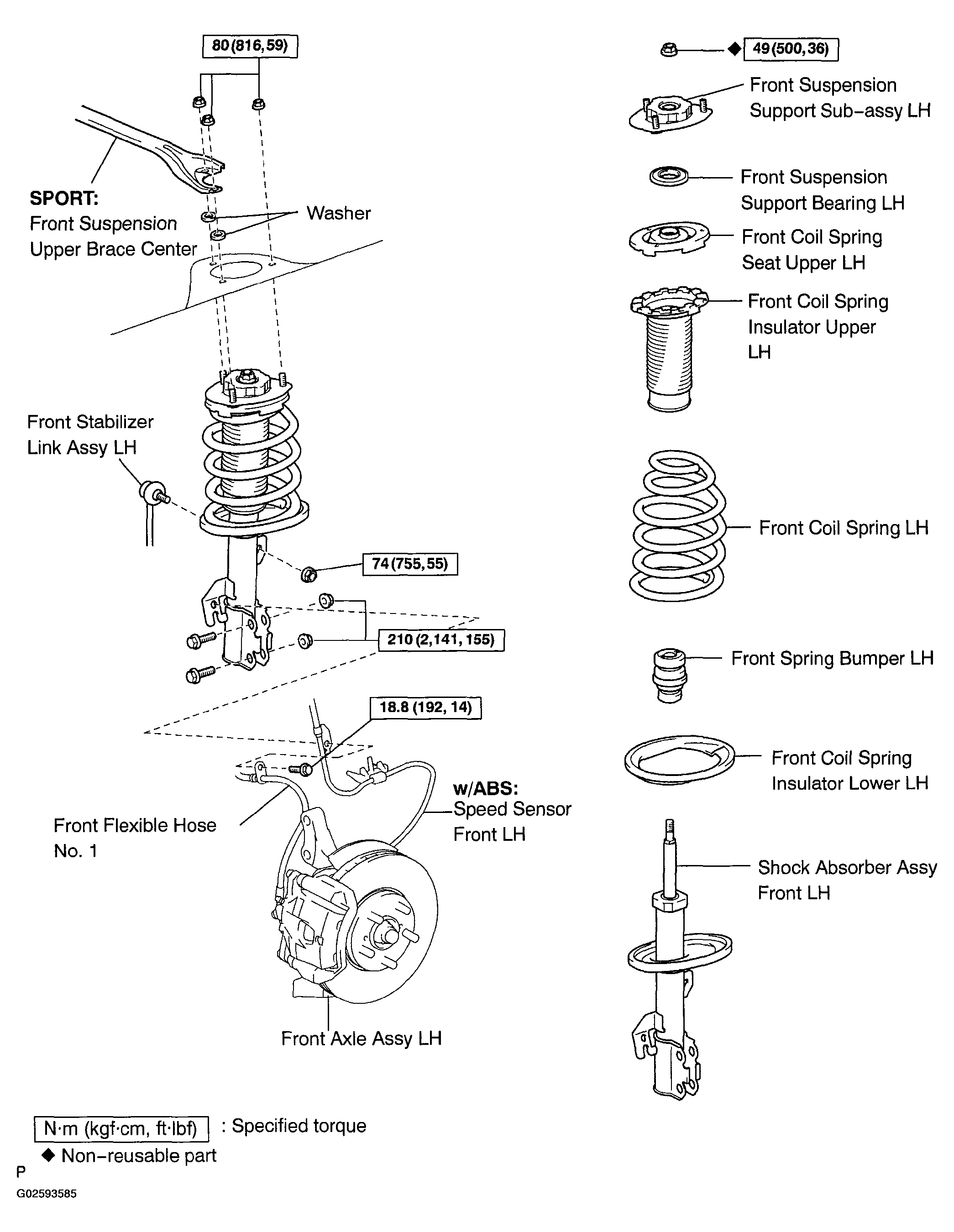 80 (816, 59)

SPORT:
Front Suspension Upper Brace Center

Washer

Front Stabilizer Link Assy LH

74 (755, 55)

210 (2,141, 155)

18.8 (192, 14)

Front Flexible Hose No. 1

w/ABS:
Speed Sensor Front LH

Front Axle Assy LH

◆ 49 (500, 36)

Front Suspension Support Sub-assy LH

Front Suspension Support Bearing LH

Front Coil Spring Seat Upper LH

Front Coil Spring Insulator Upper LH

Front Coil Spring LH

Front Spring Bumper LH

Front Coil Spring Insulator Lower LH

Shock Absorber Assy Front LH

N·m (kgf·cm, ft·lbf) : Specified torque
◆ Non-reusable part

P
G02593585