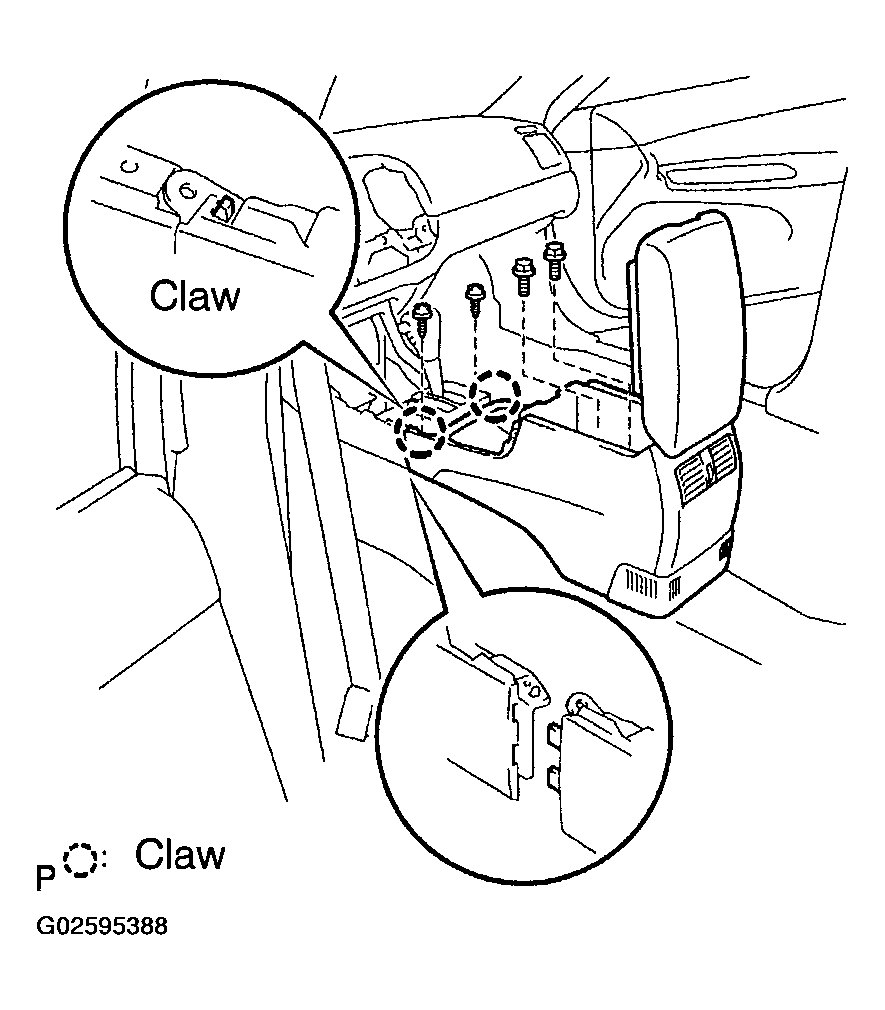 Claw

P : Claw

G02595388