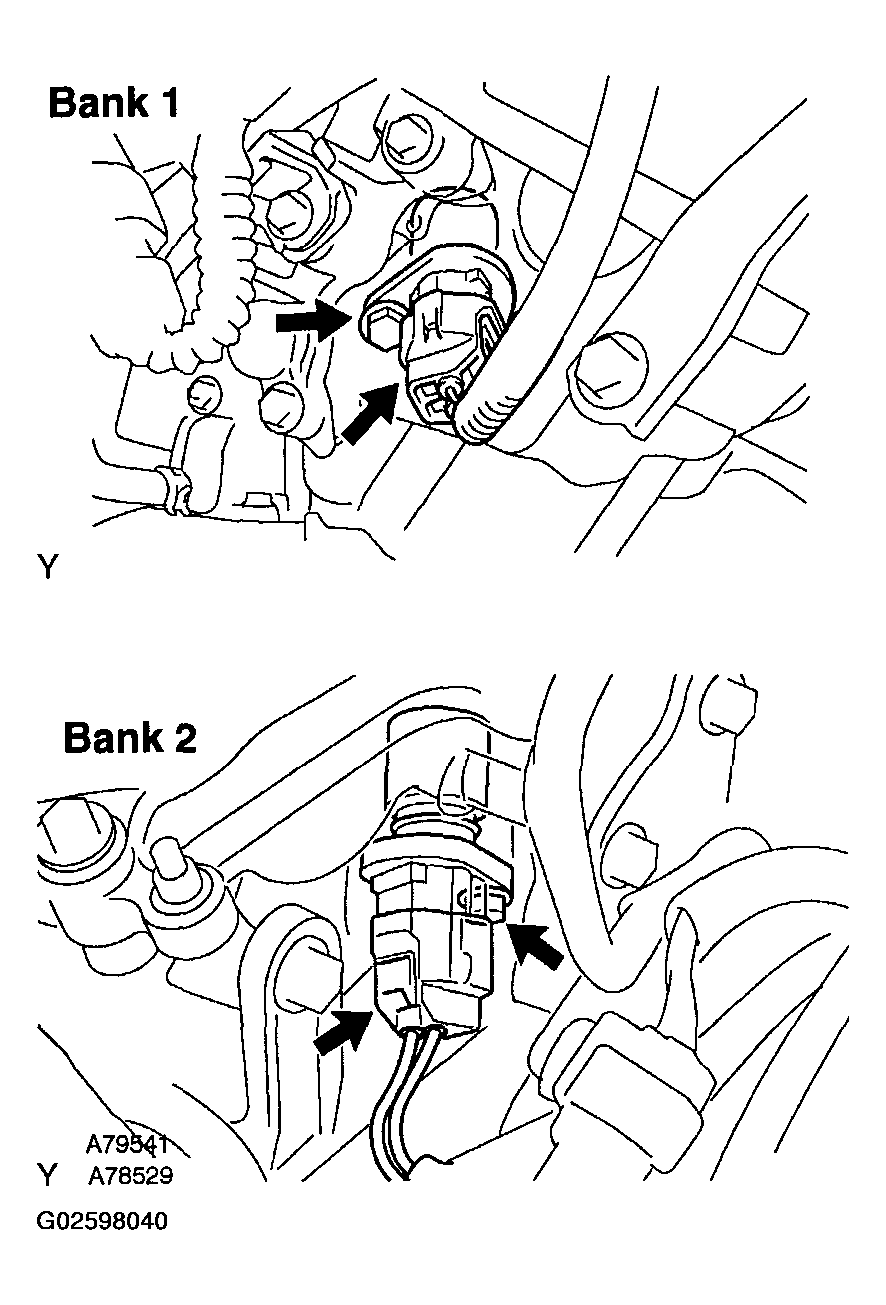 Bank 1

Y

Bank 2

A79541
Y A78529

G02598040