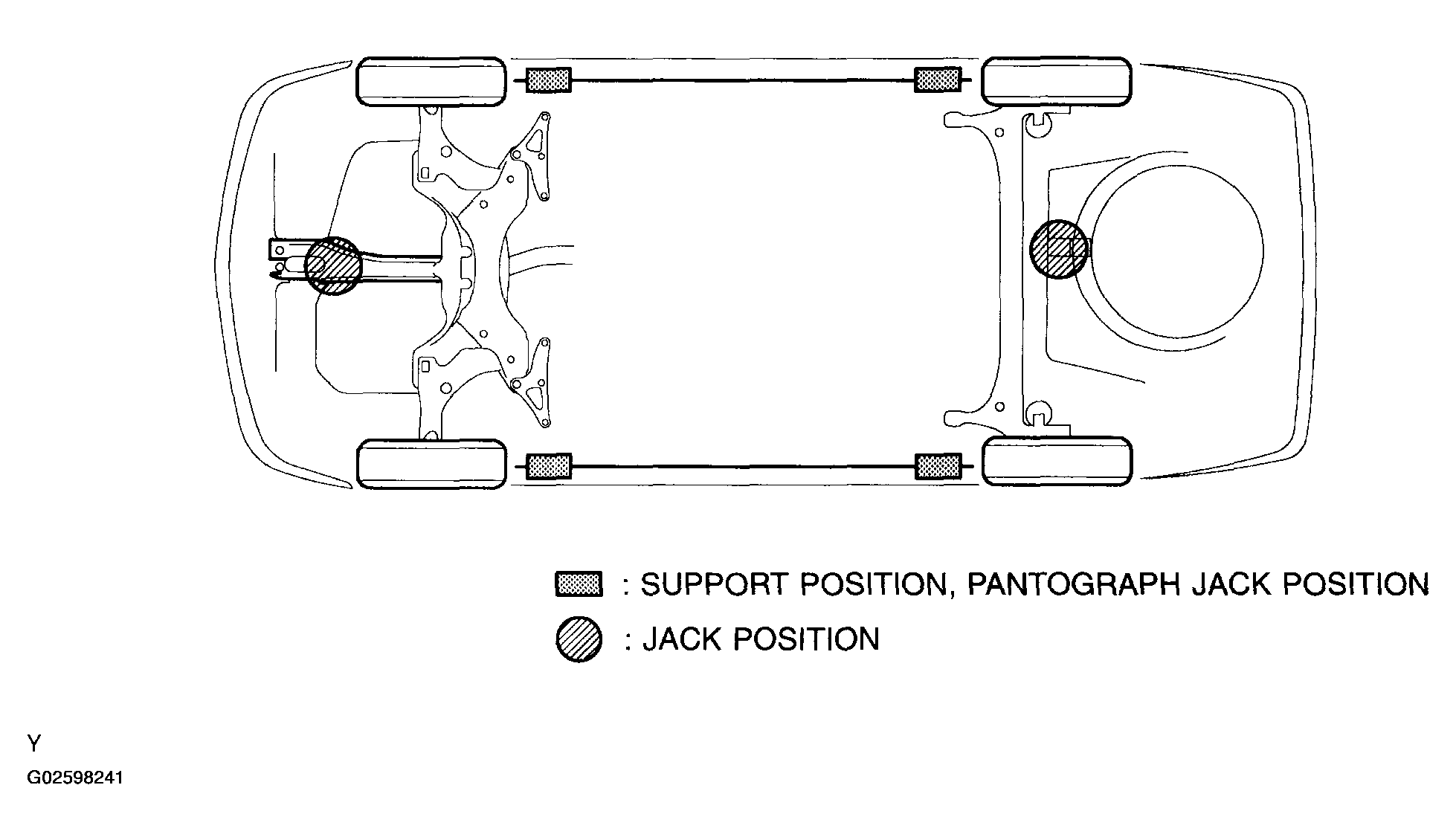 : SUPPORT POSITION, PANTOGRAPH JACK POSITION

: JACK POSITION

Y

G02598241