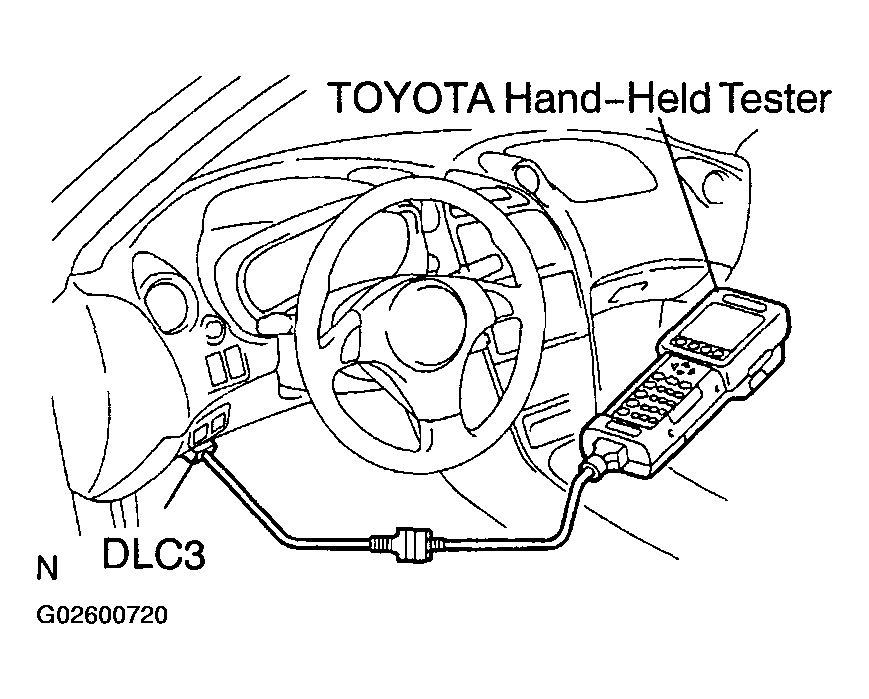 TOYOTA Hand-Held Tester

N DLC3

G02600720