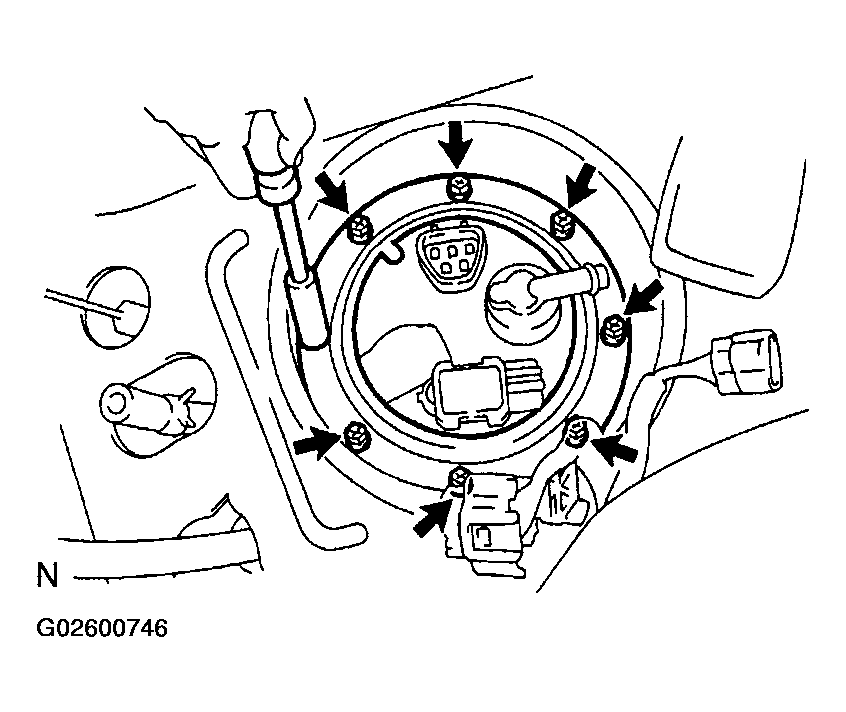 N

G02600746