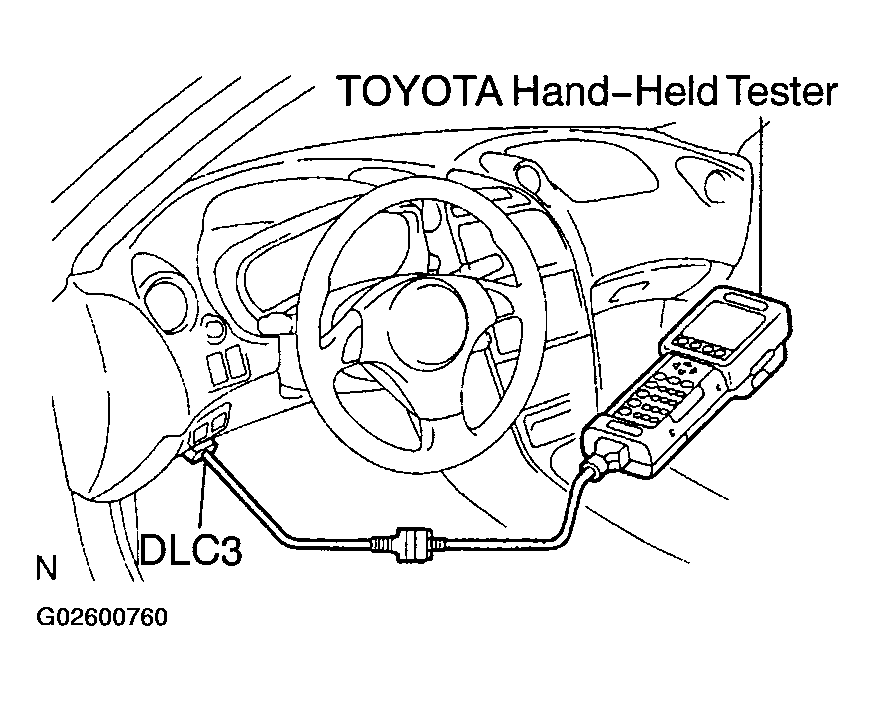 TOYOTA Hand-Held Tester

DLC3

N

G02600760