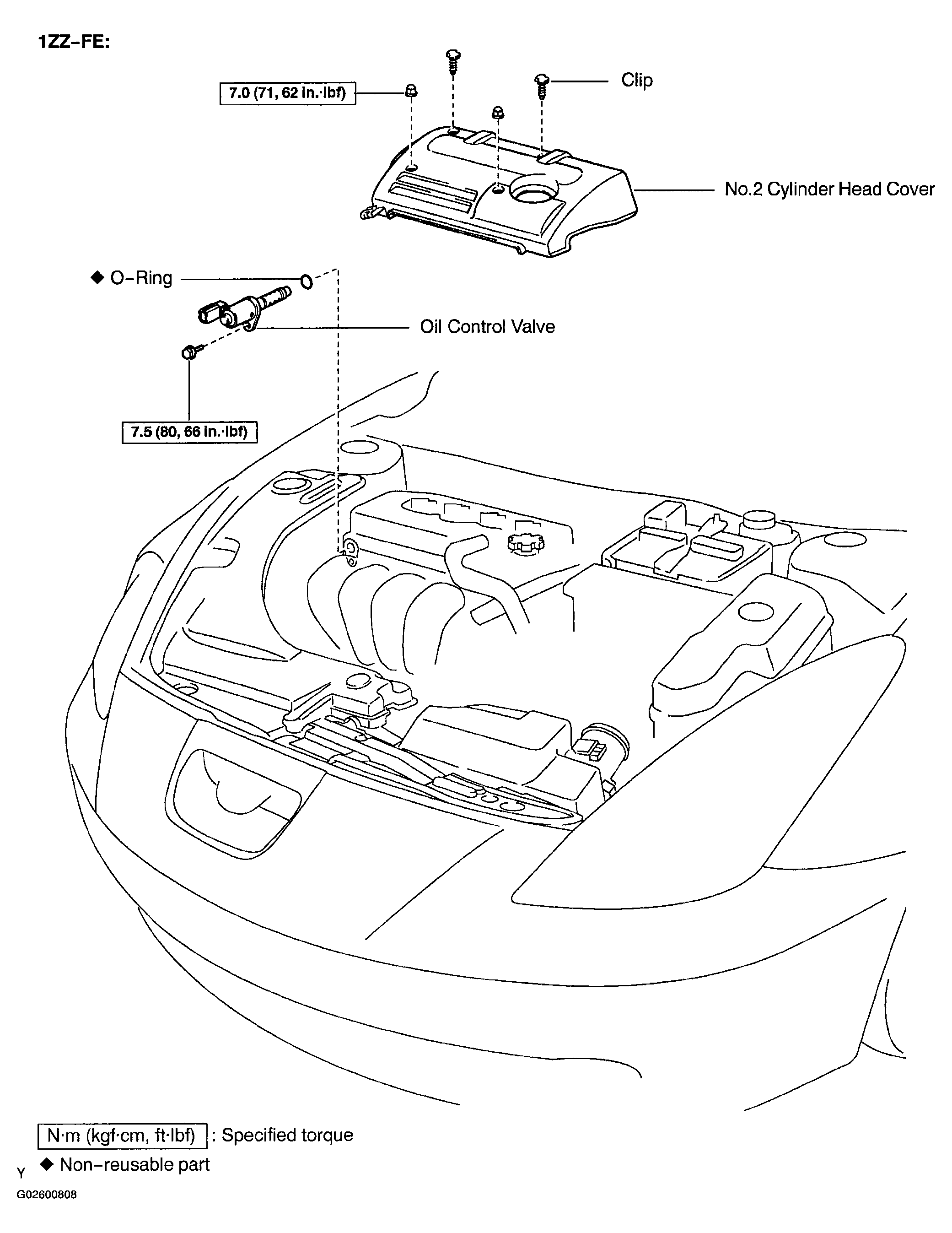 1ZZ–FE:

7.0 (71, 62 in.·lbf)

Clip

No.2 Cylinder Head Cover

◆ O–Ring

Oil Control Valve

7.5 (80, 66 in.·lbf)

N·m (kgf·cm, ft·lbf) : Specified torque

◆ Non–reusable part

Y

G02600808