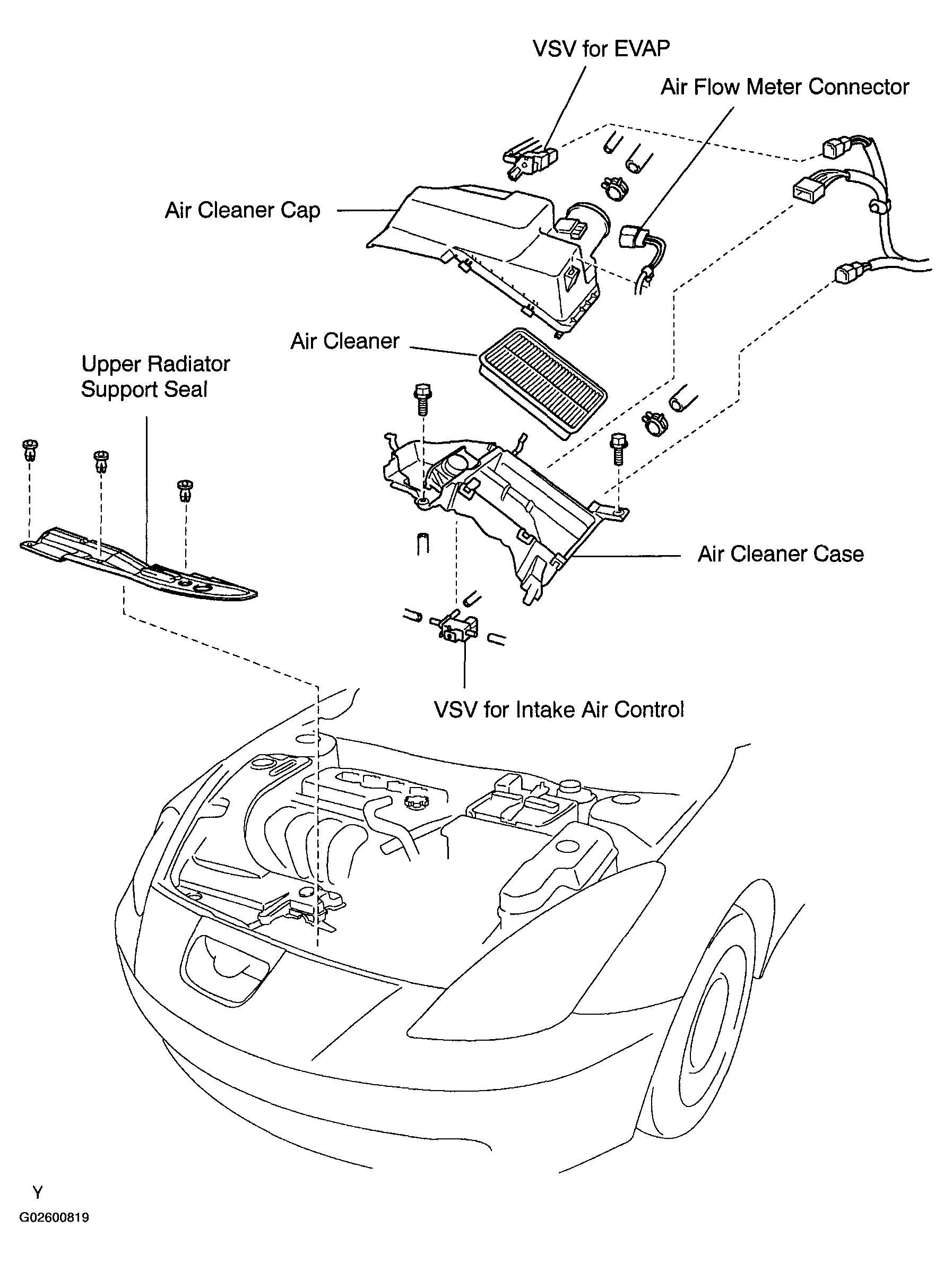 VSV for EVAP

Air Flow Meter Connector

Air Cleaner Cap

Air Cleaner

Upper Radiator Support Seal

Air Cleaner Case

VSV for Intake Air Control

Y

G02600819