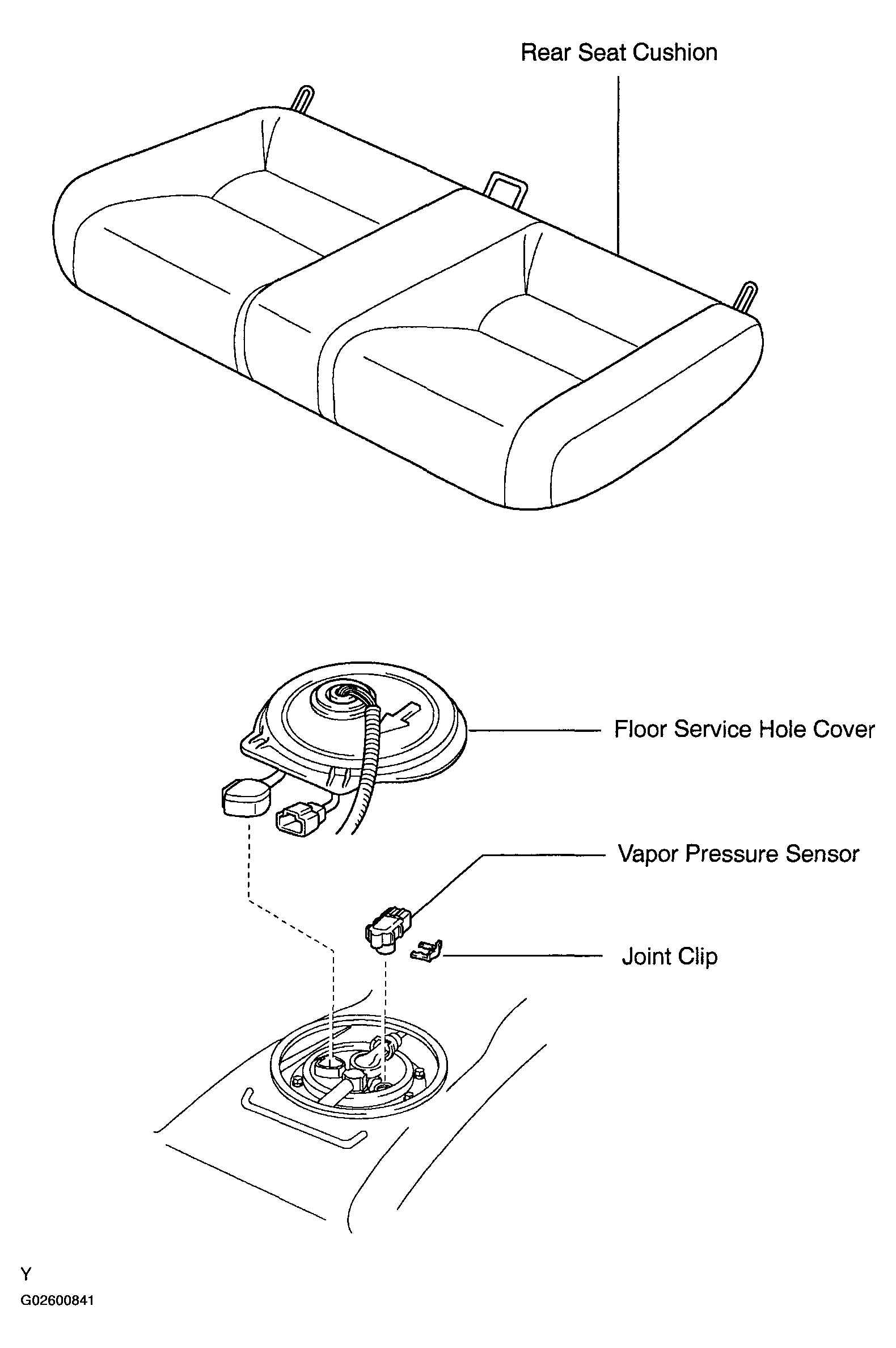 Rear Seat Cushion

Floor Service Hole Cover

Vapor Pressure Sensor

Joint Clip

Y

G02600841