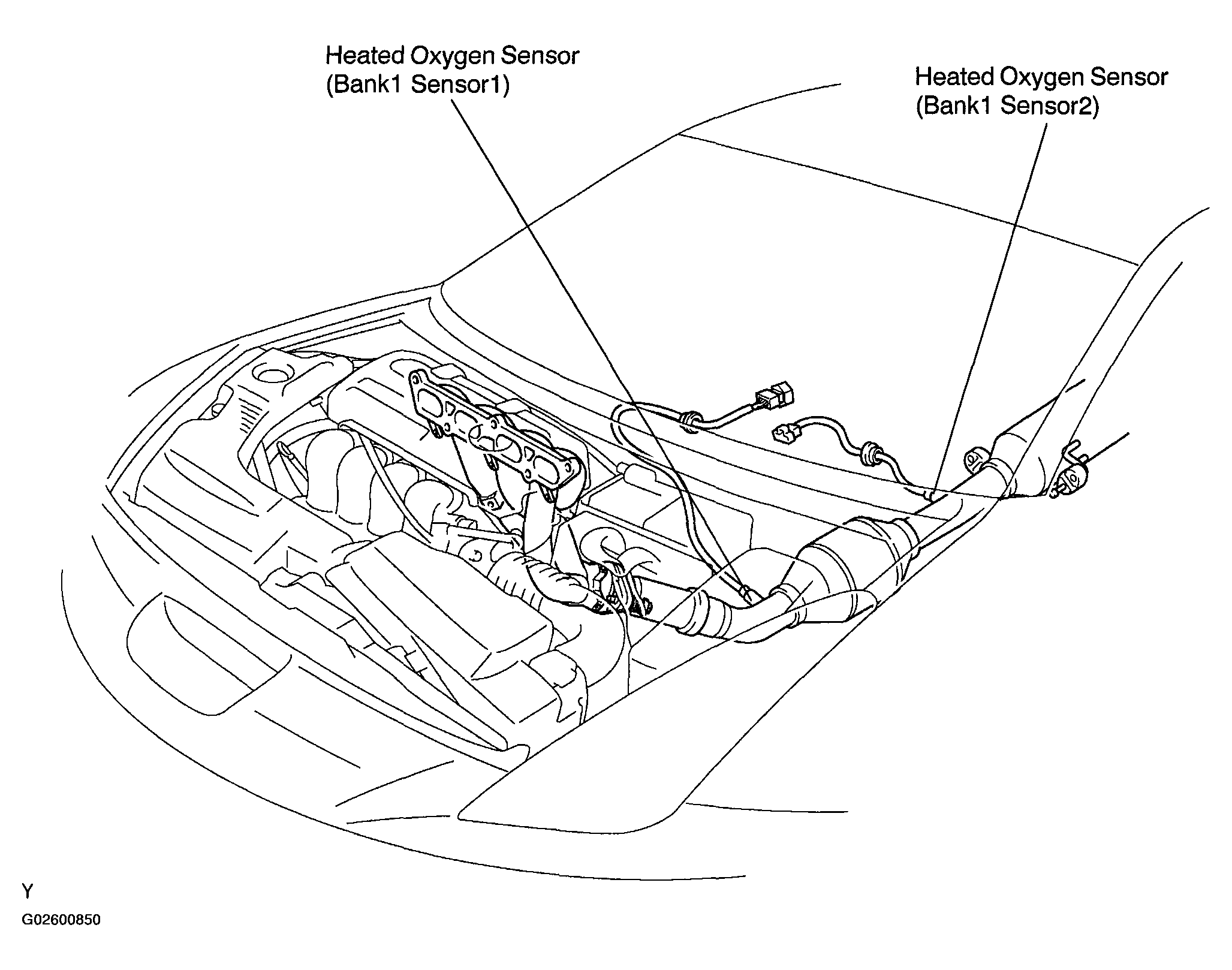 Heated Oxygen Sensor
(Bank1 Sensor1)

Heated Oxygen Sensor
(Bank1 Sensor2)

Y
G02600850