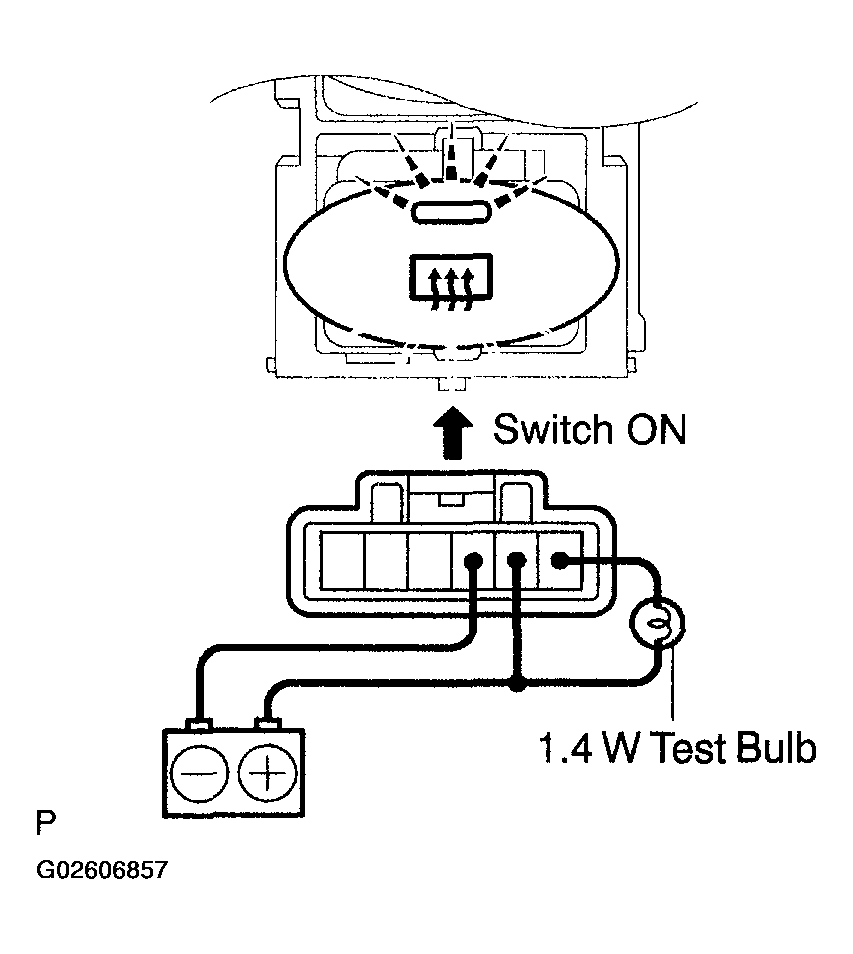 Switch ON

1.4 W Test Bulb

P

G02606857