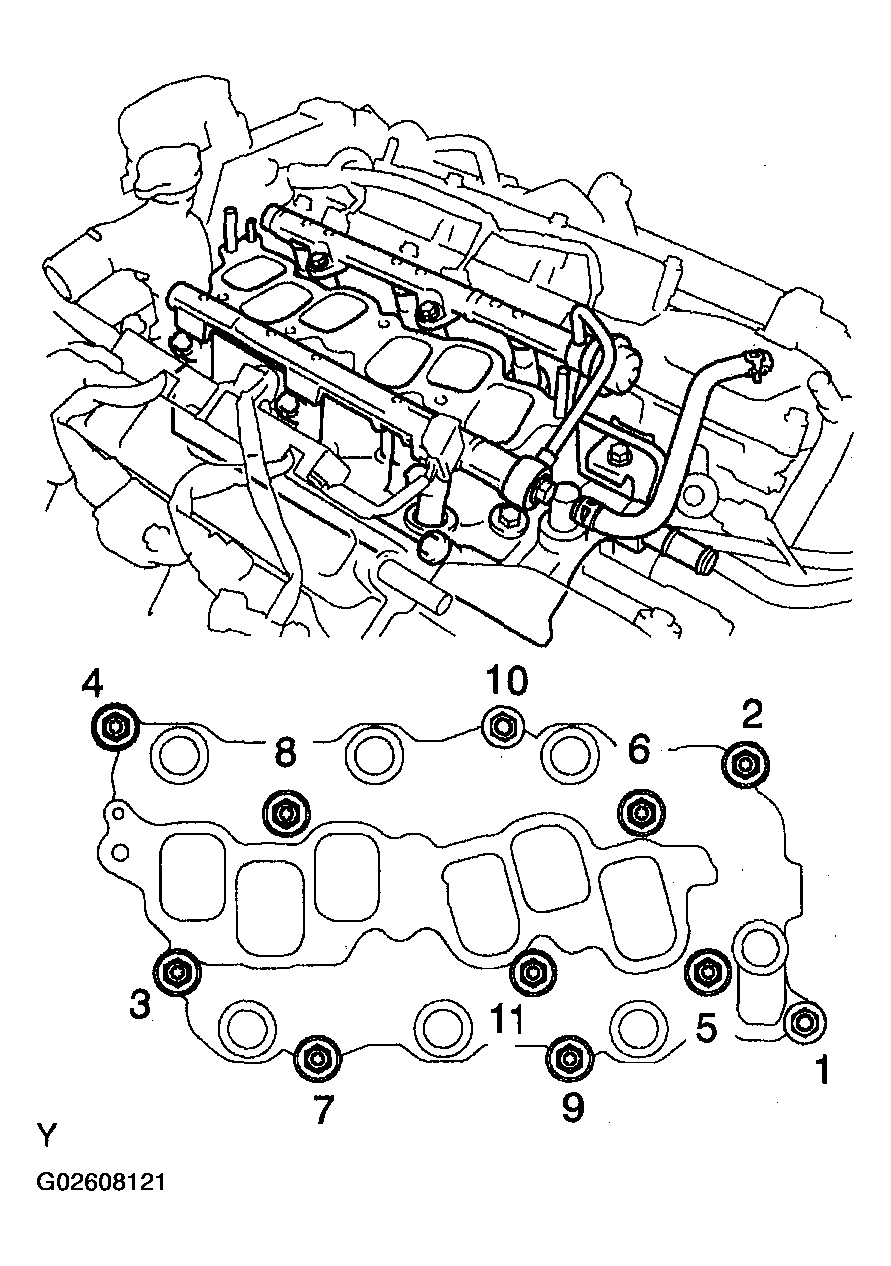 4
10
2
8
6
3
11
5
1
7
9
Y
G02608121