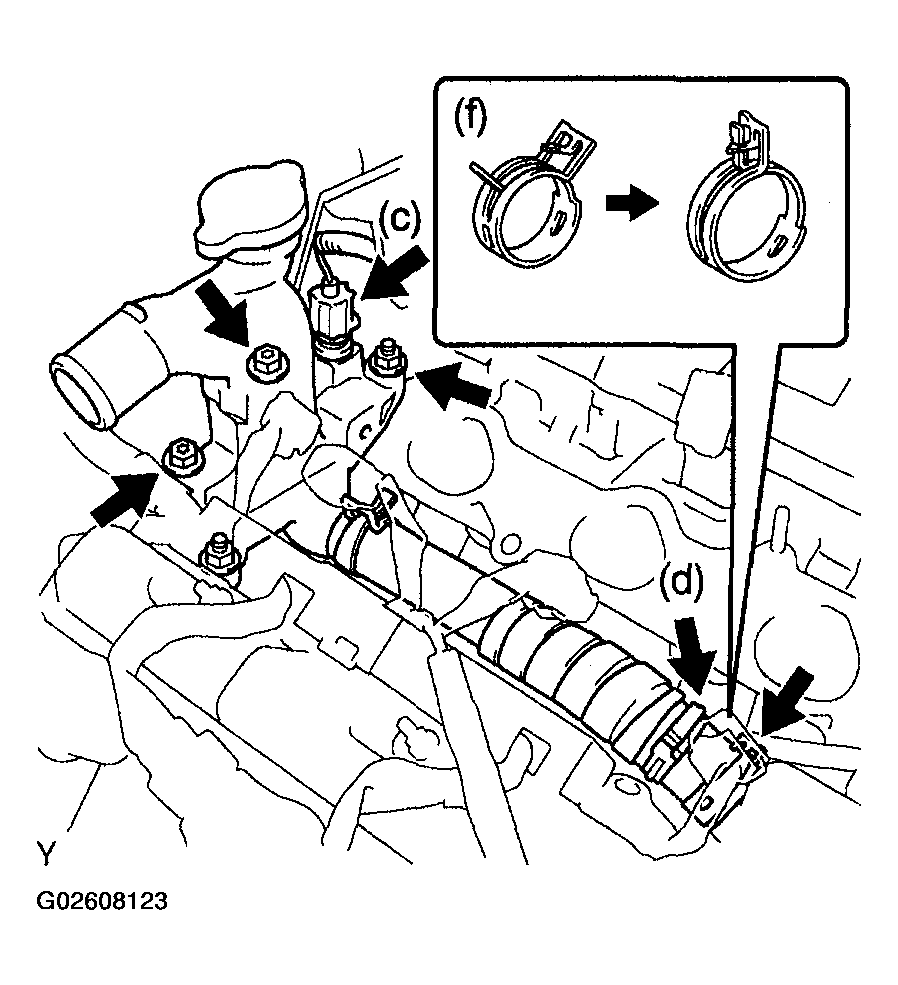 (f)

(c)

(d)

Y

G02608123