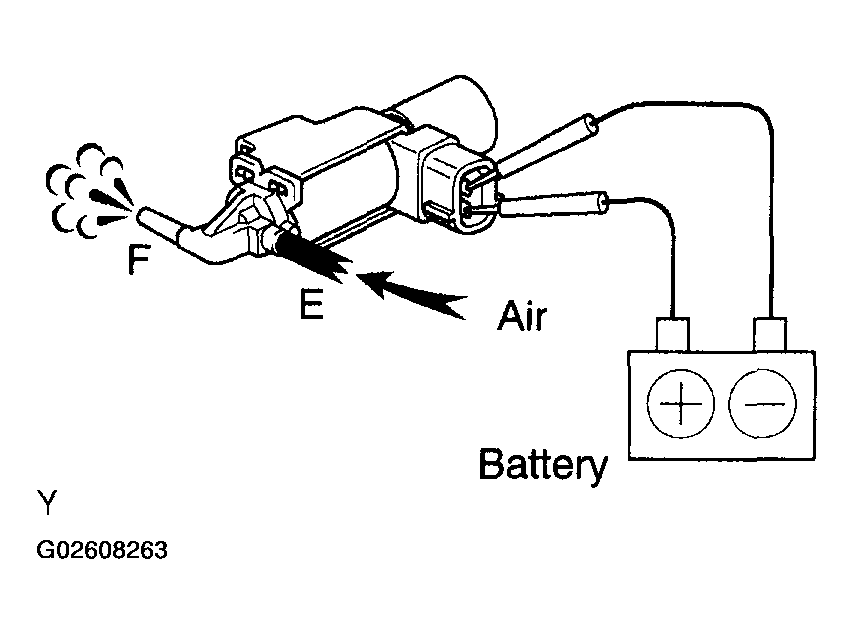 F
E
Air
+
−
Battery
Y
G02608263