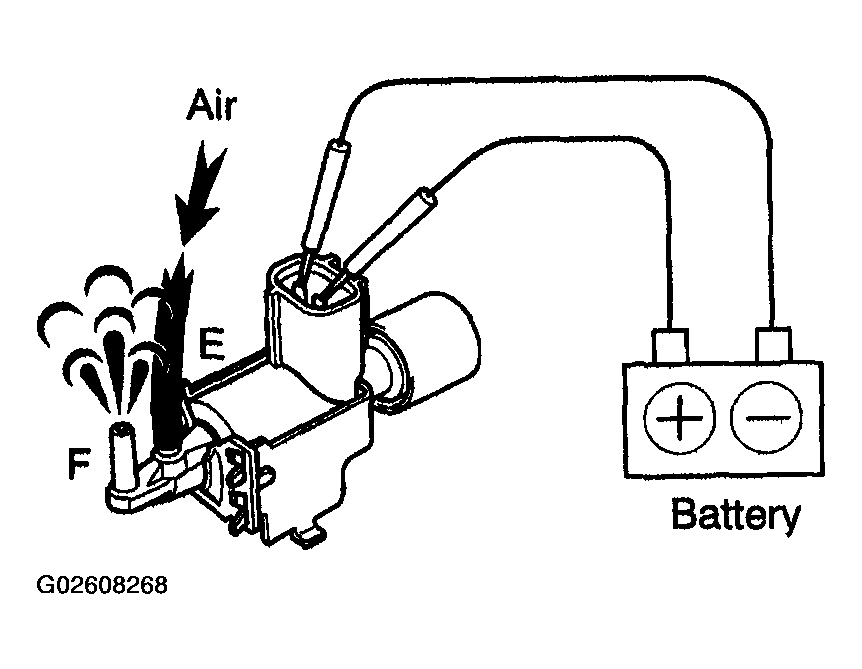 Air

E

F

+ −

Battery

G02608268