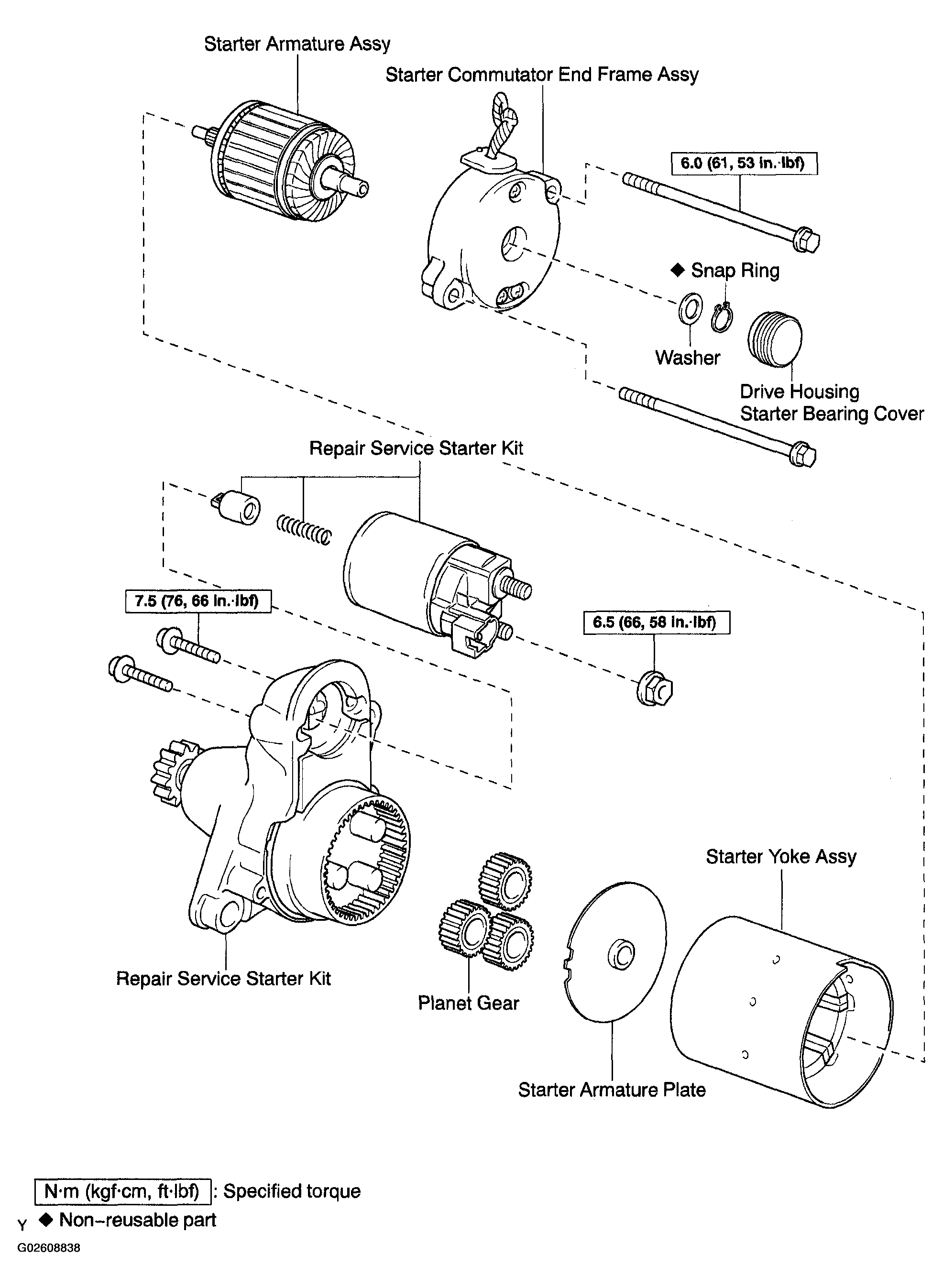 Starter Armature Assy

Starter Commutator End Frame Assy

6.0 (61, 53 in.·lbf)

◆ Snap Ring

Washer

Drive Housing
Starter Bearing Cover

Repair Service Starter Kit

7.5 (76, 66 in.·lbf)

6.5 (66, 58 in.·lbf)

Starter Yoke Assy

Repair Service Starter Kit

Planet Gear

Starter Armature Plate

N·m (kgf·cm, ft·lbf) : Specified torque

Y ◆ Non-reusable part

G02608838