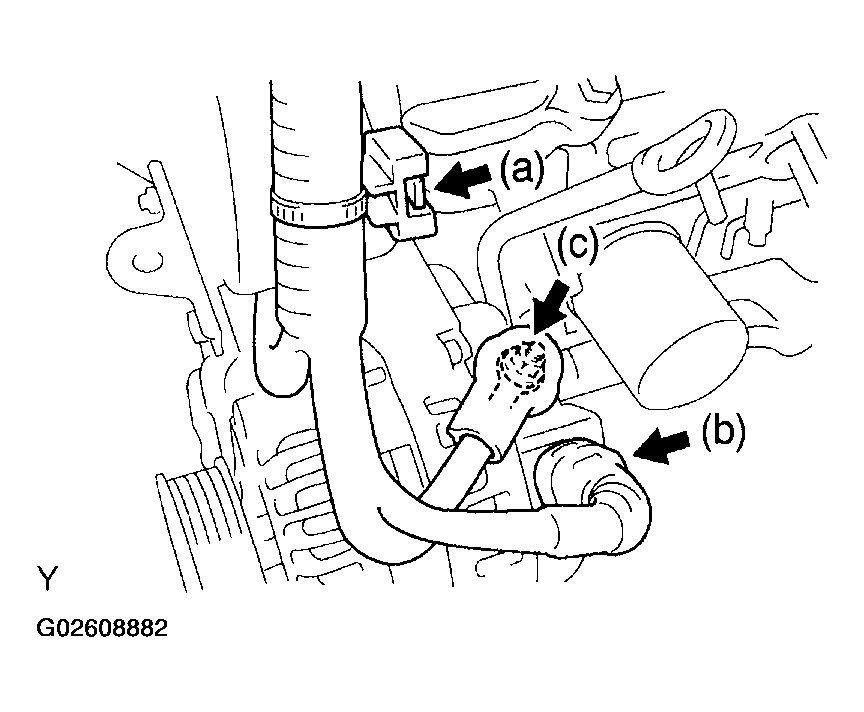 (a)
(c)
(b)
Y
G02608882