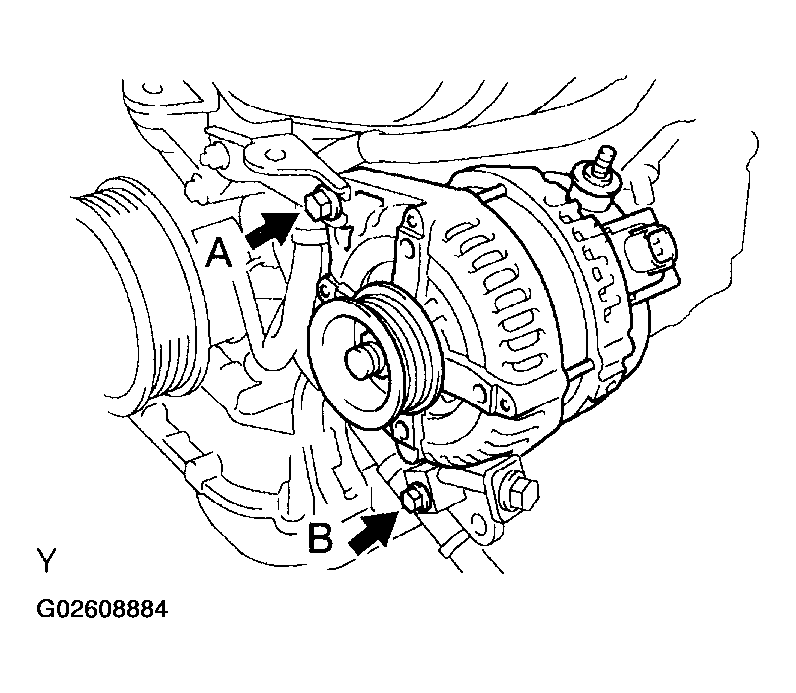 A

B

Y

G02608884