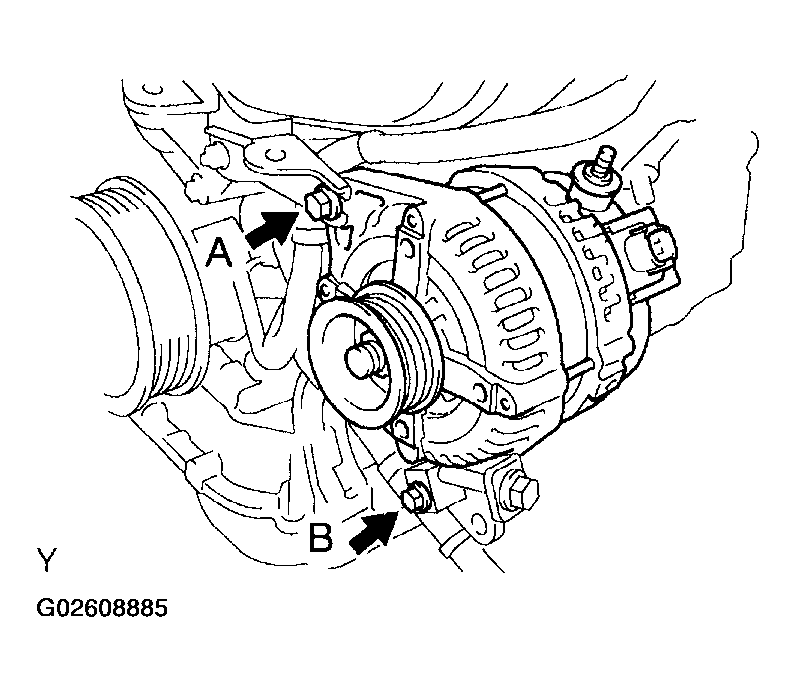 A

B

Y

G02608885