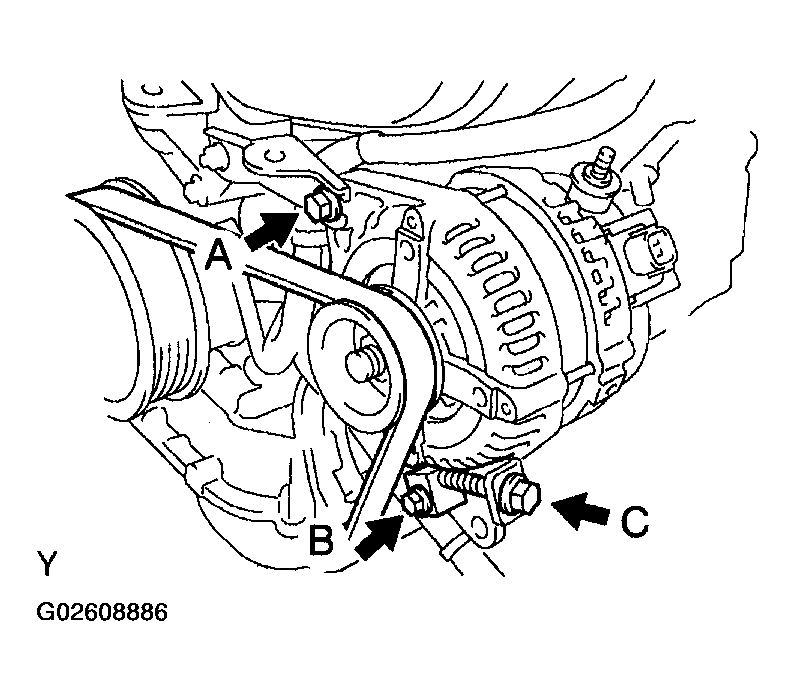 A
B
C
Y
G02608886