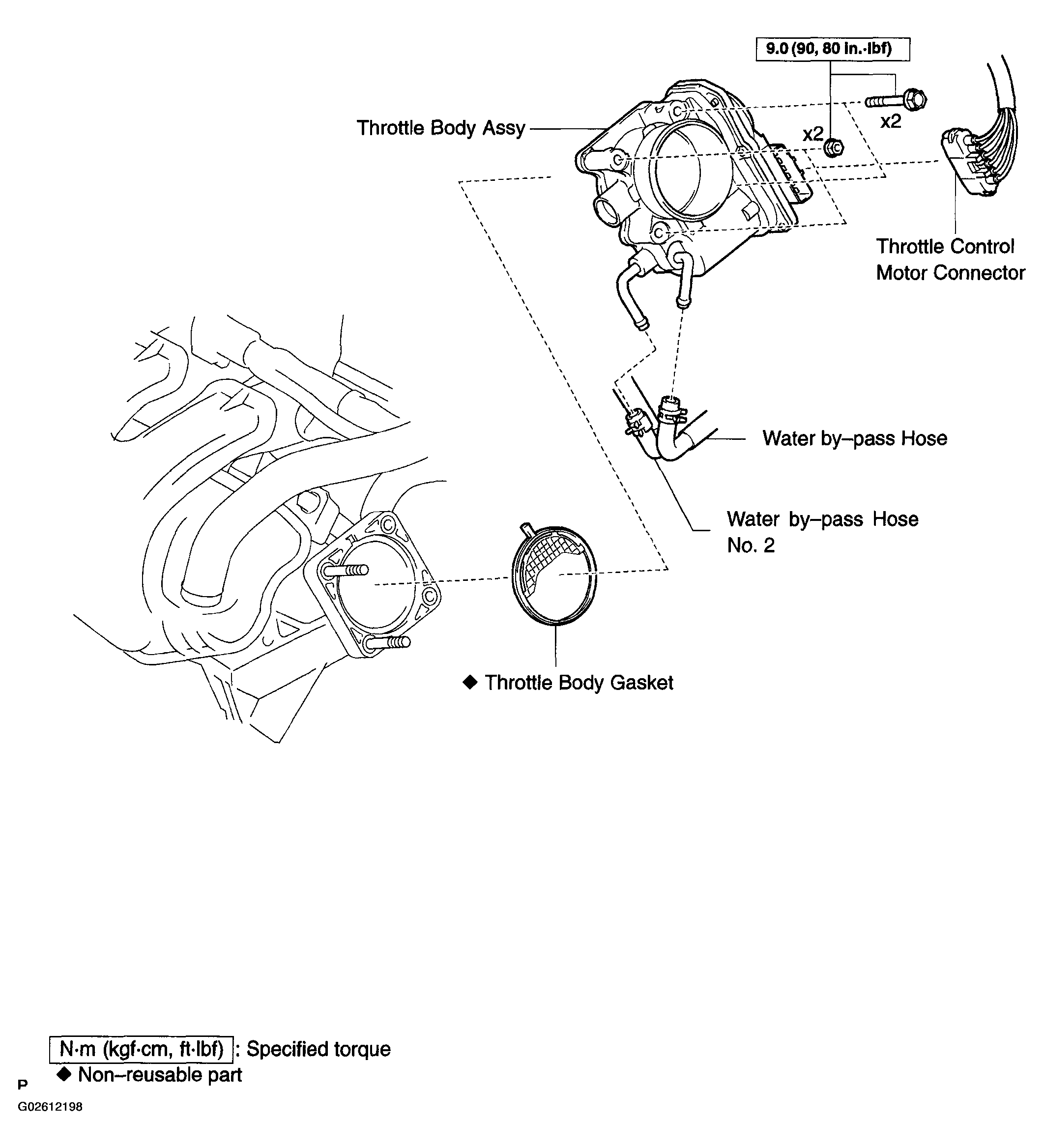 9.0 (90, 80 in.·lbf)

Throttle Body Assy

x2

x2

Throttle Control Motor Connector

Water by–pass Hose

Water by–pass Hose No. 2

◆ Throttle Body Gasket

N·m (kgf·cm, ft·lbf) : Specified torque
◆ Non–reusable part

P

G02612198