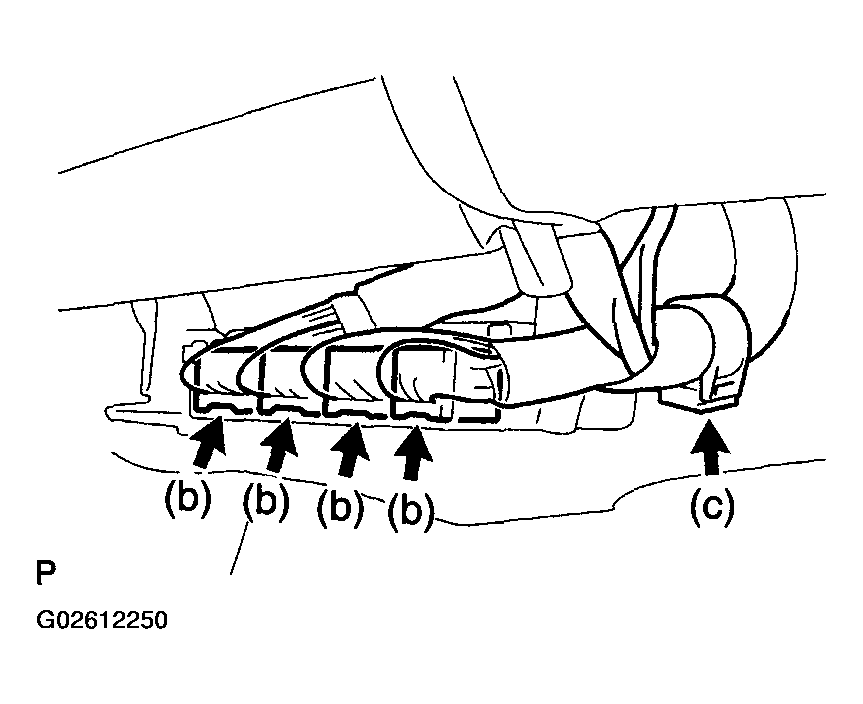 (b) (b) (b) (b) (c)

P

G02612250