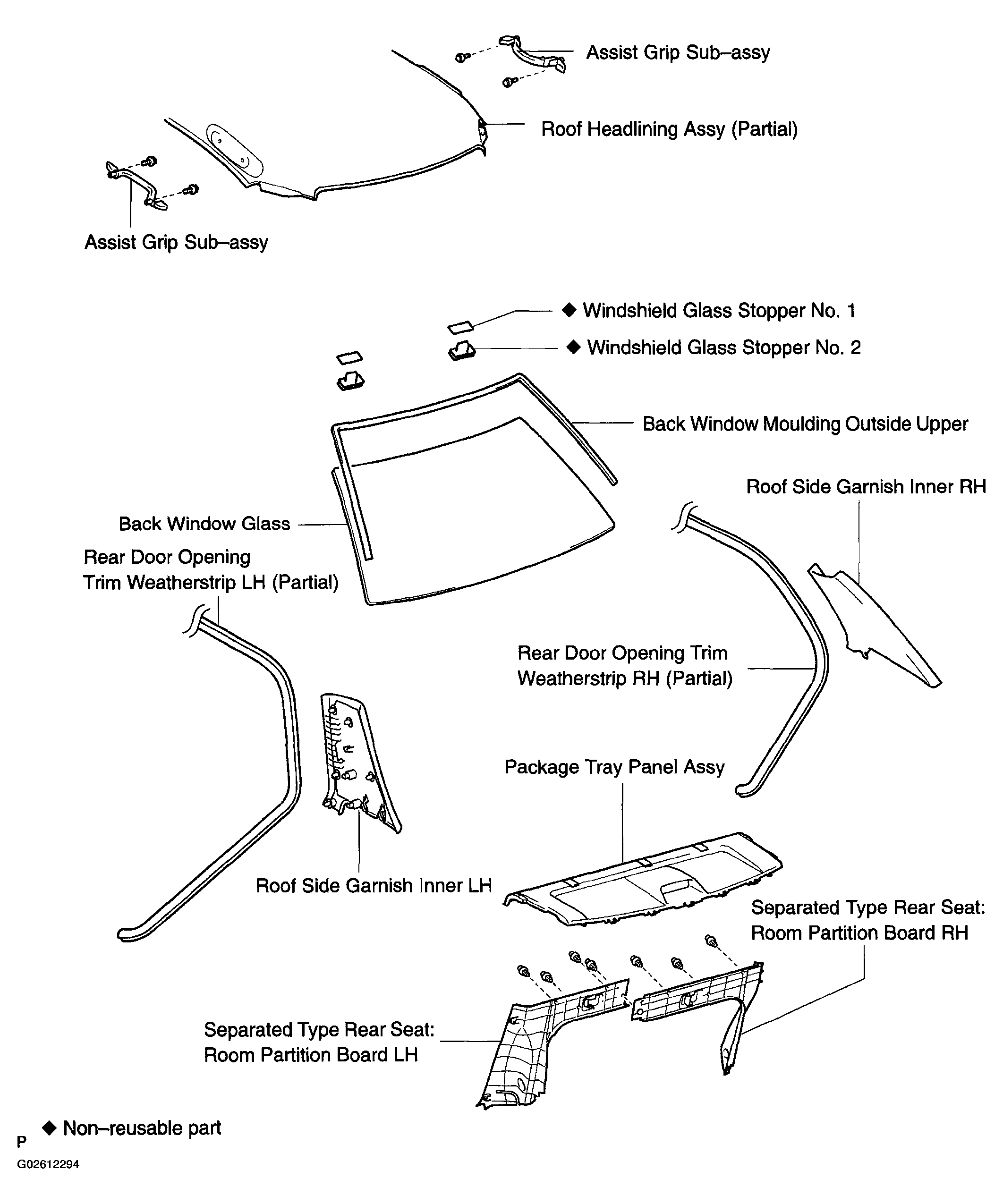 Assist Grip Sub–assy

Roof Headlining Assy (Partial)

Assist Grip Sub–assy

◆ Windshield Glass Stopper No. 1

◆ Windshield Glass Stopper No. 2

Back Window Moulding Outside Upper

Roof Side Garnish Inner RH

Back Window Glass

Rear Door Opening Trim Weatherstrip LH (Partial)

Rear Door Opening Trim Weatherstrip RH (Partial)

Package Tray Panel Assy

Roof Side Garnish Inner LH

Separated Type Rear Seat: Room Partition Board RH

Separated Type Rear Seat: Room Partition Board LH

◆ Non–reusable part

P

G02612294