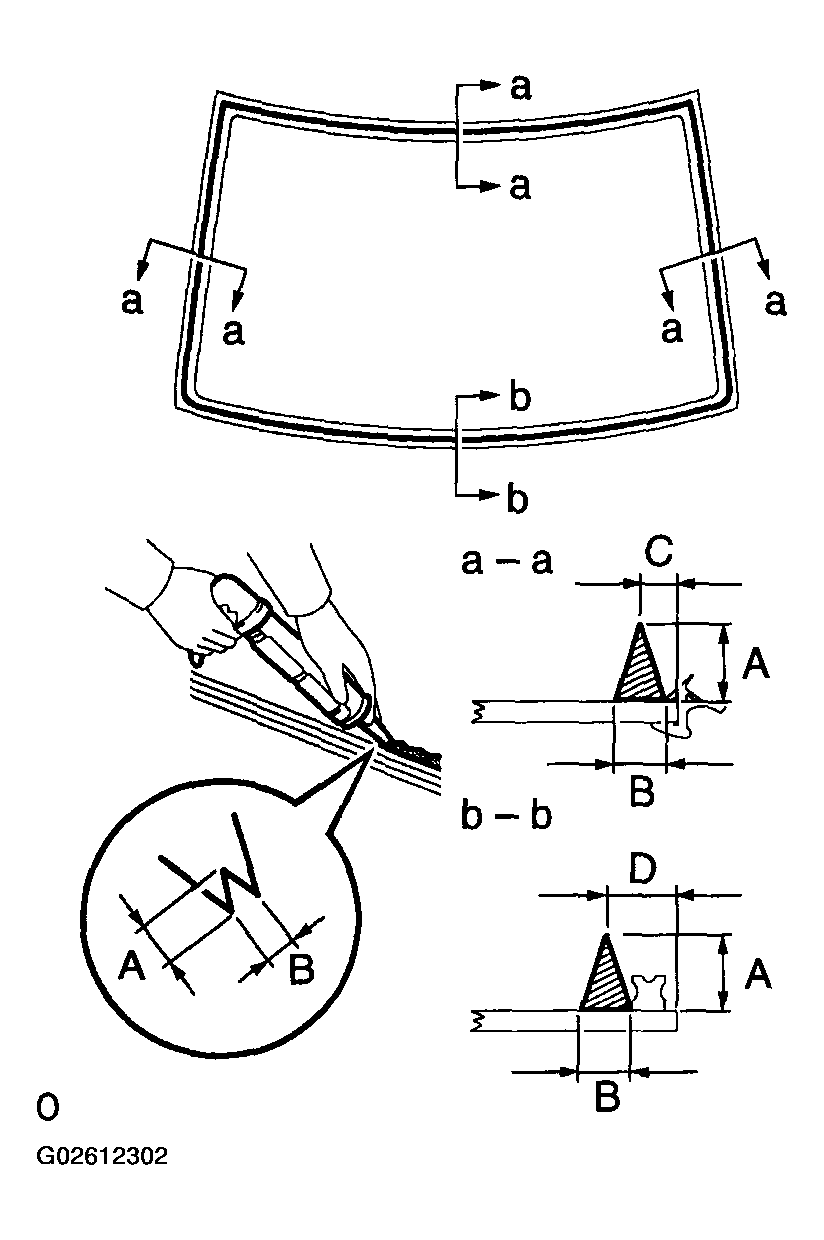 a
a
a
a
a
a
b
b

a – a
C
A
B

b – b
D
A
B

A
B

O
G02612302