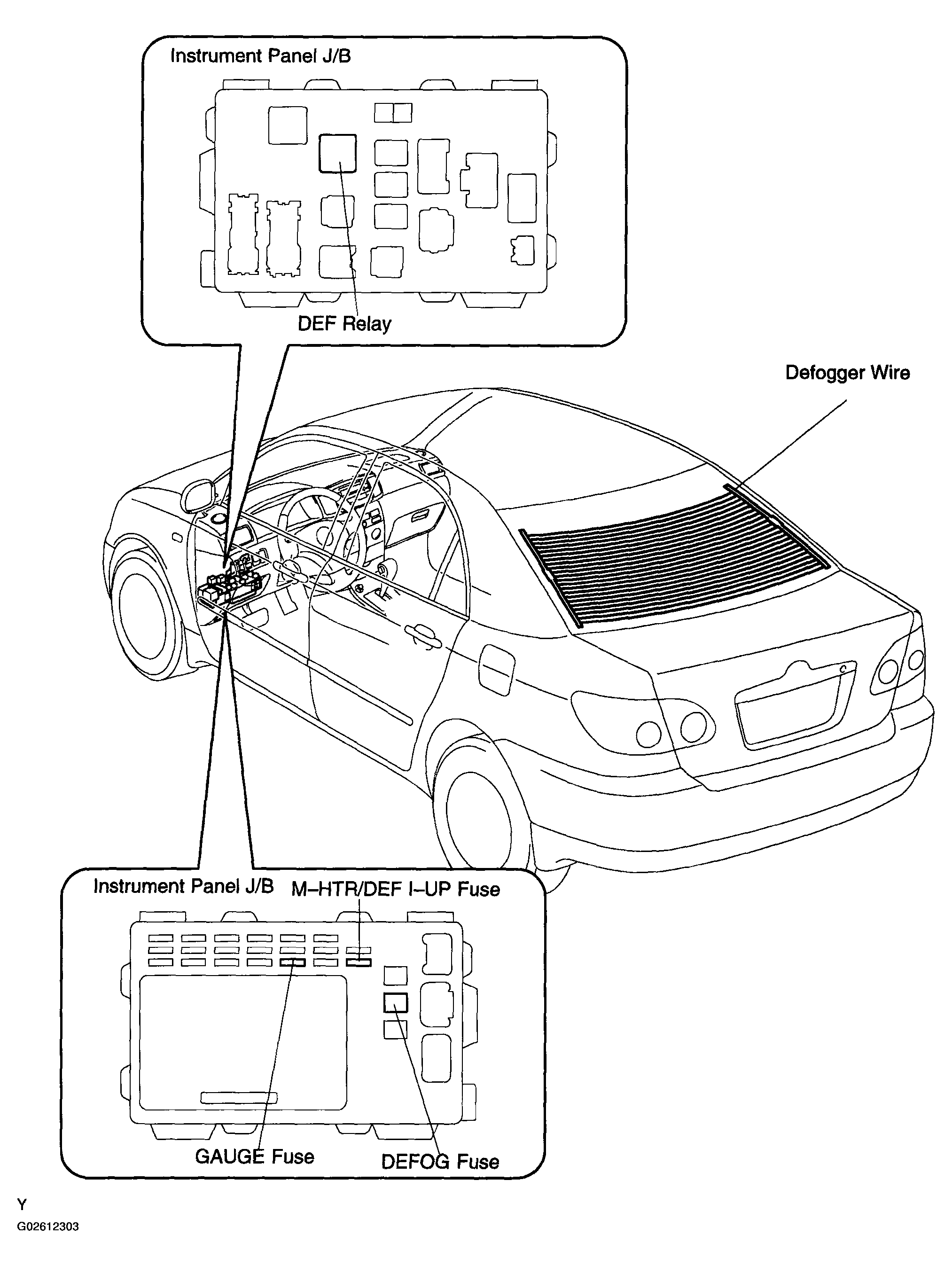 Instrument Panel J/B

DEF Relay

Defogger Wire

Instrument Panel J/B

M–HTR/DEF I–UP Fuse

GAUGE Fuse

DEFOG Fuse

Y

G02612303