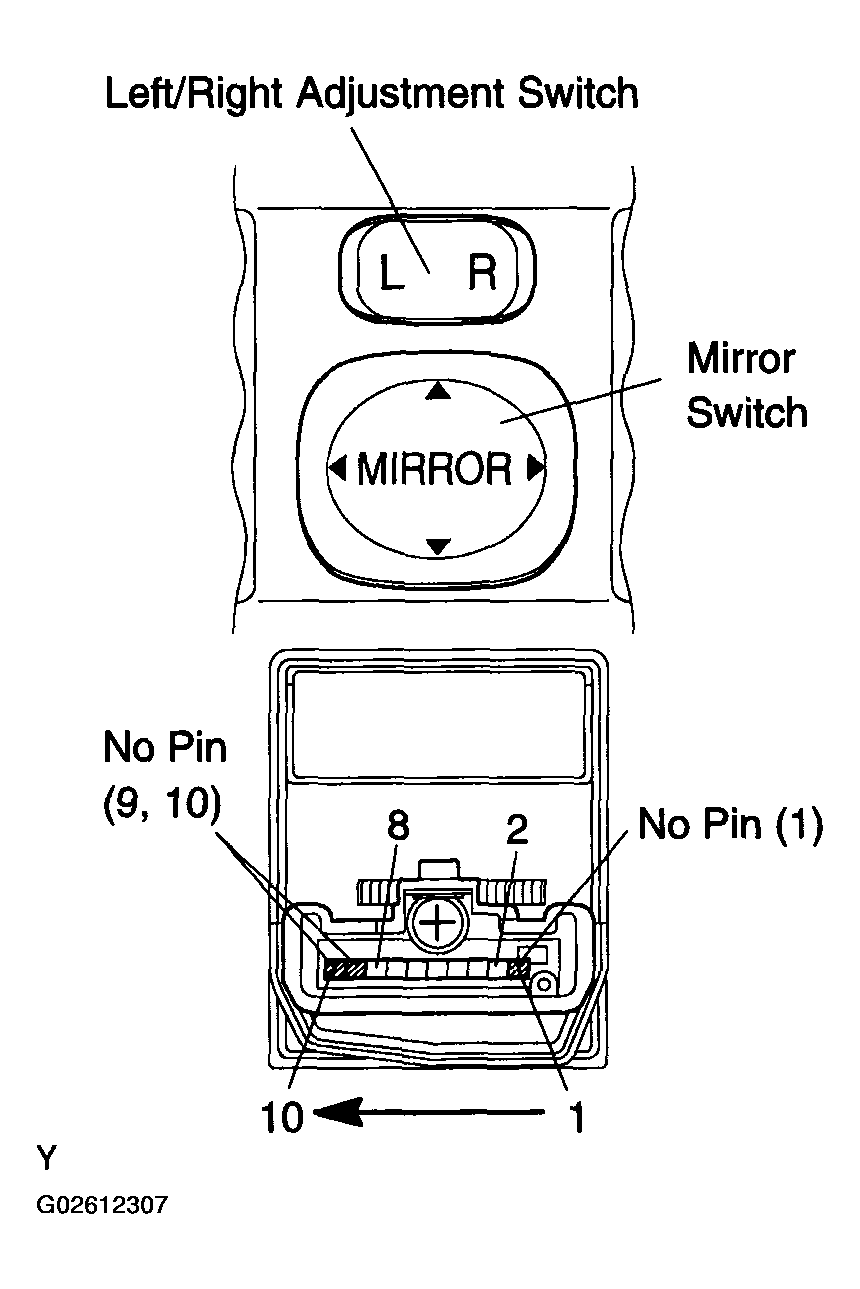 Left/Right Adjustment Switch

L R

Mirror Switch

MIRROR

No Pin (9, 10)

8

2

No Pin (1)

10

1

Y

G02612307