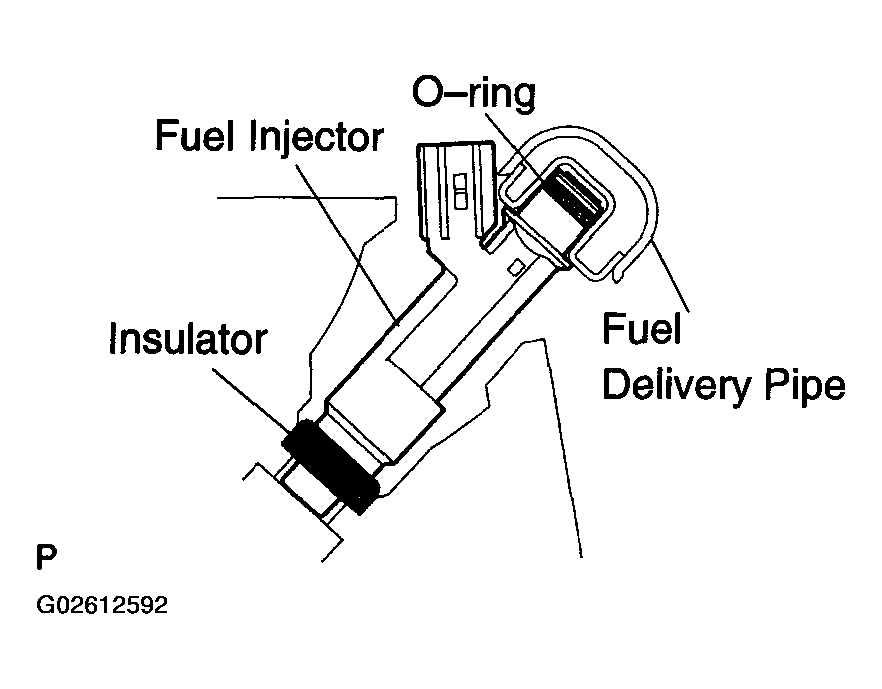 O–ring

Fuel Injector

Insulator

Fuel
Delivery Pipe

P

G02612592