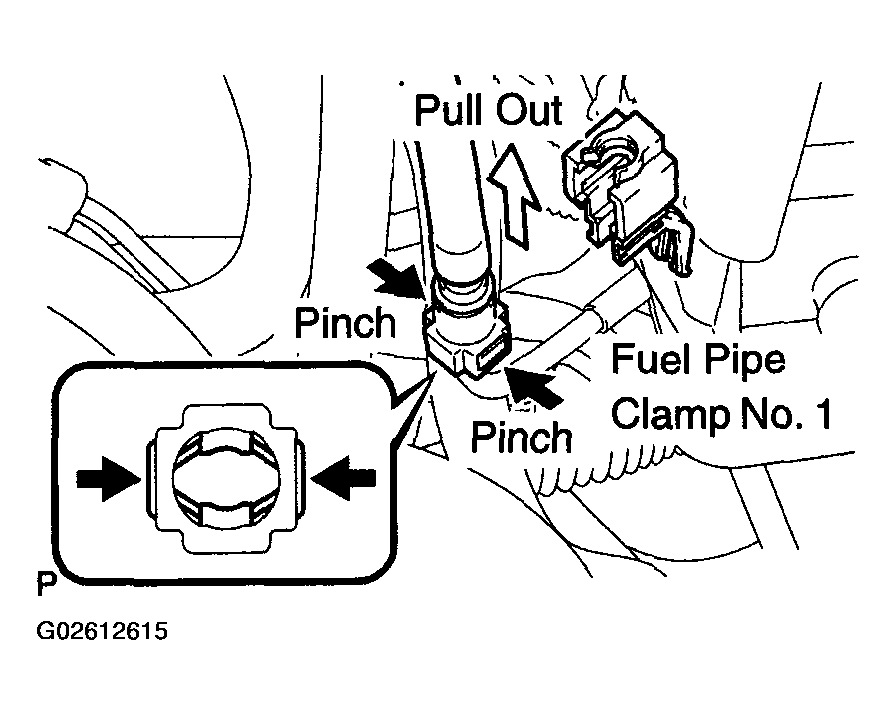 Pull Out

Pinch

Fuel Pipe Clamp No. 1

Pinch

P

G02612615