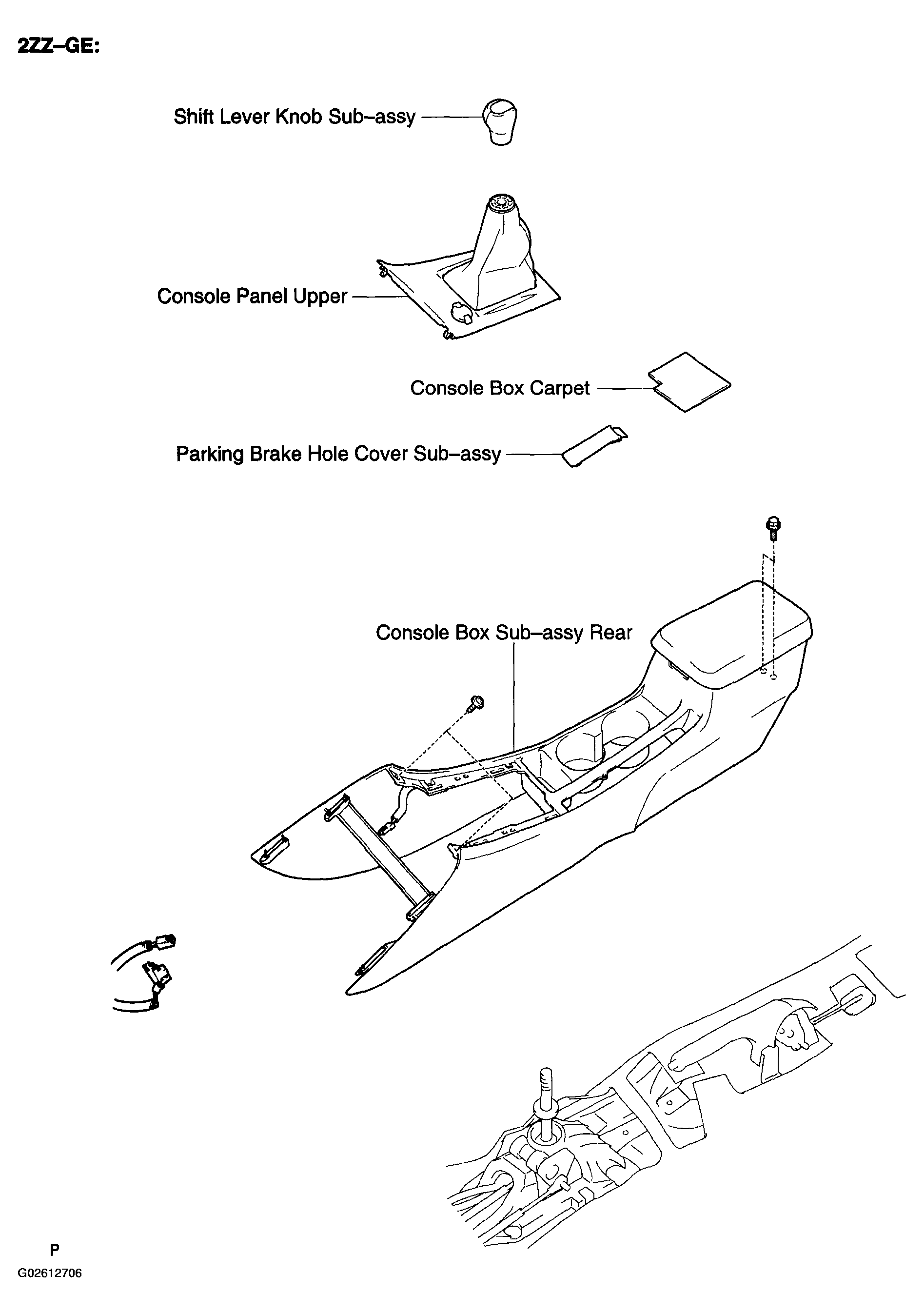 2ZZ–GE:

Shift Lever Knob Sub–assy

Console Panel Upper

Console Box Carpet

Parking Brake Hole Cover Sub–assy

Console Box Sub–assy Rear

P

G02612706