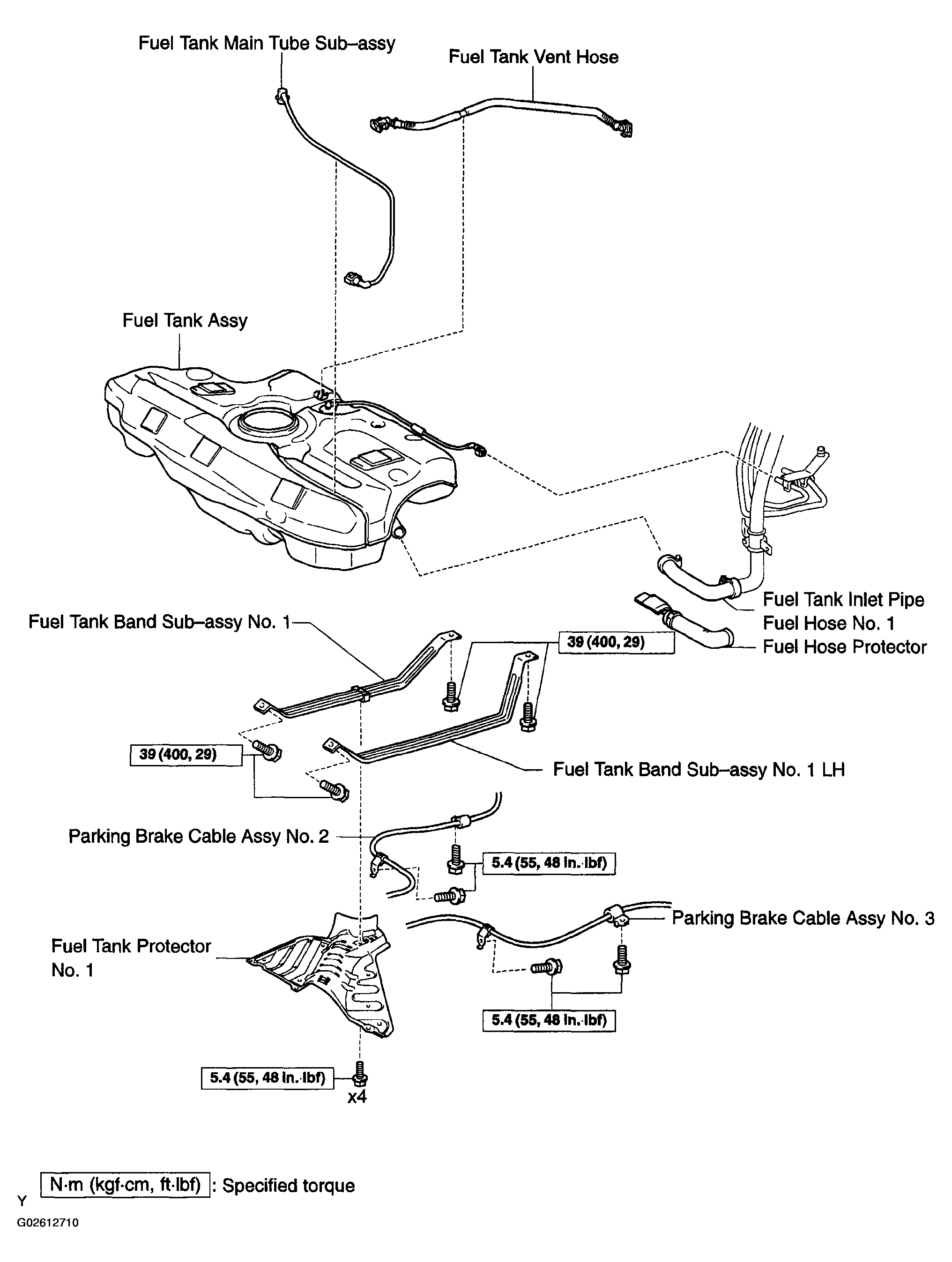 Fuel Tank Main Tube Sub–assy

Fuel Tank Vent Hose

Fuel Tank Assy

Fuel Tank Inlet Pipe

Fuel Hose No. 1

Fuel Hose Protector

Fuel Tank Band Sub–assy No. 1

39 (400, 29)

39 (400, 29)

Fuel Tank Band Sub–assy No. 1 LH

Parking Brake Cable Assy No. 2

5.4 (55, 48 in.·lbf)

Parking Brake Cable Assy No. 3

Fuel Tank Protector No. 1

5.4 (55, 48 in.·lbf)

5.4 (55, 48 in.·lbf)

x4

N·m (kgf·cm, ft·lbf) : Specified torque

Y

G02612710