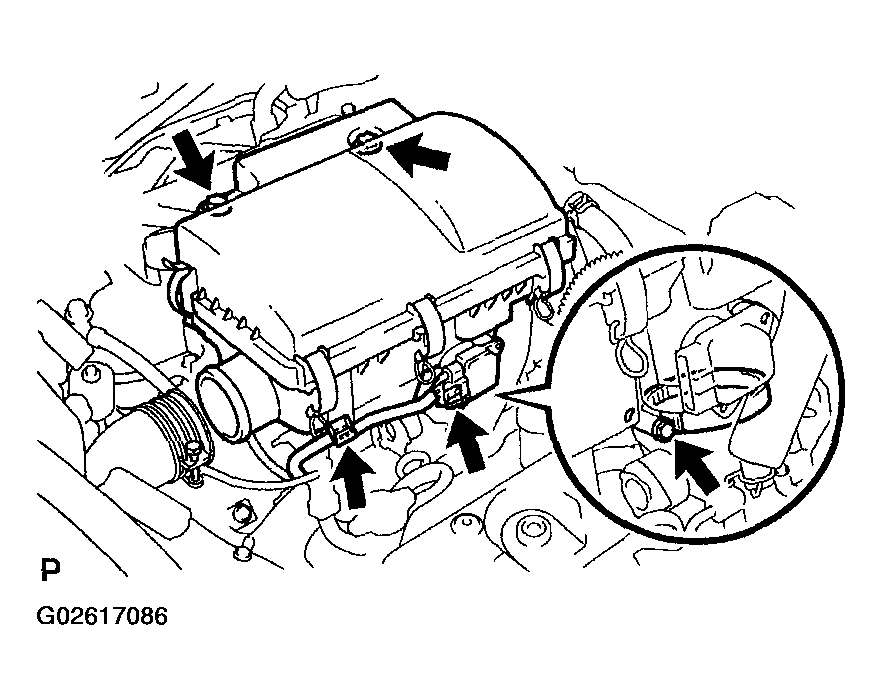 P

G02617086