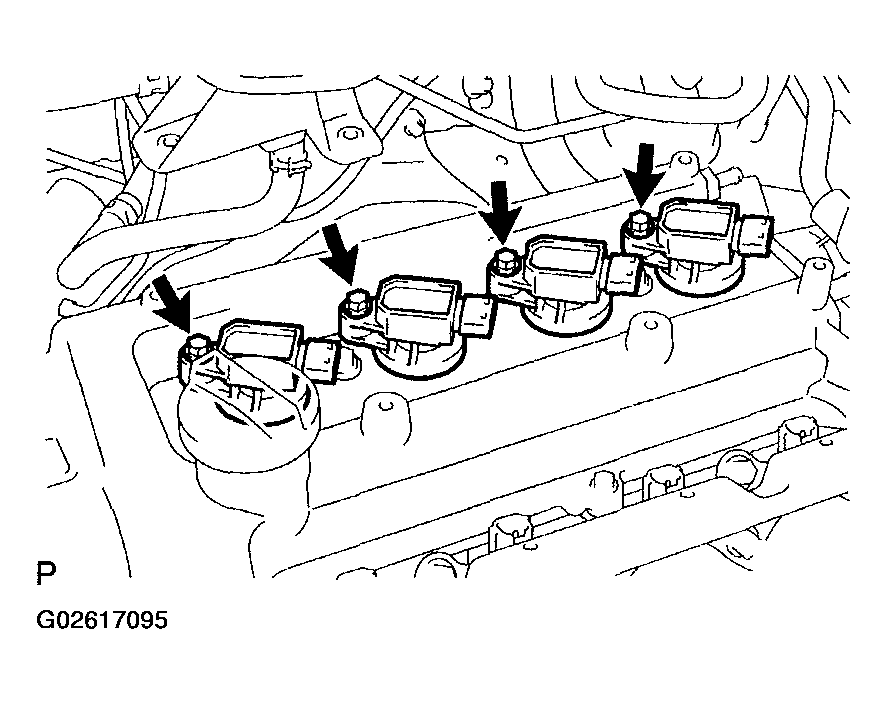 P

G02617095