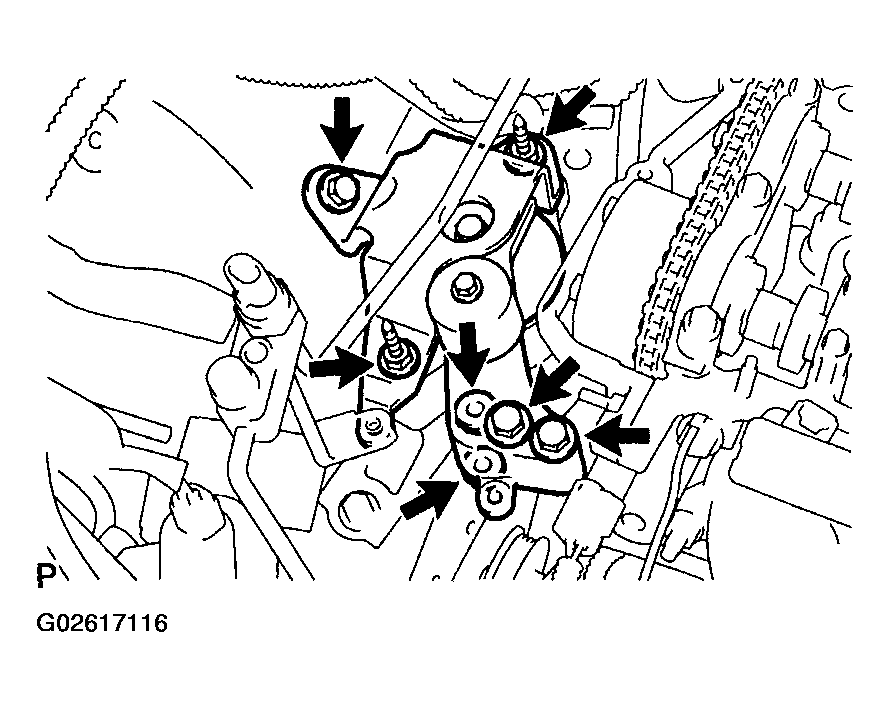 P

G02617116