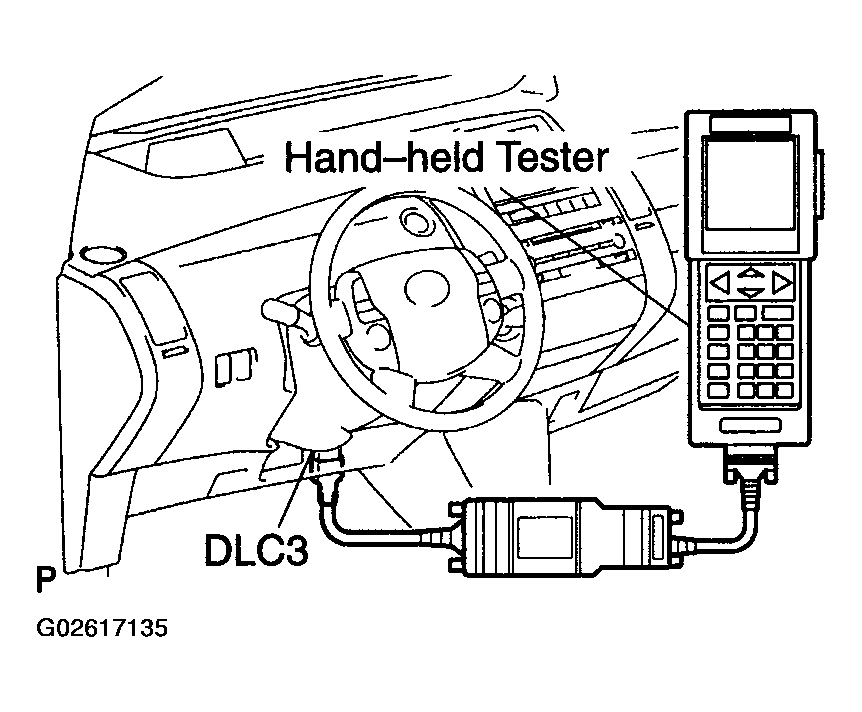 Hand–held Tester

DLC3

P

G02617135