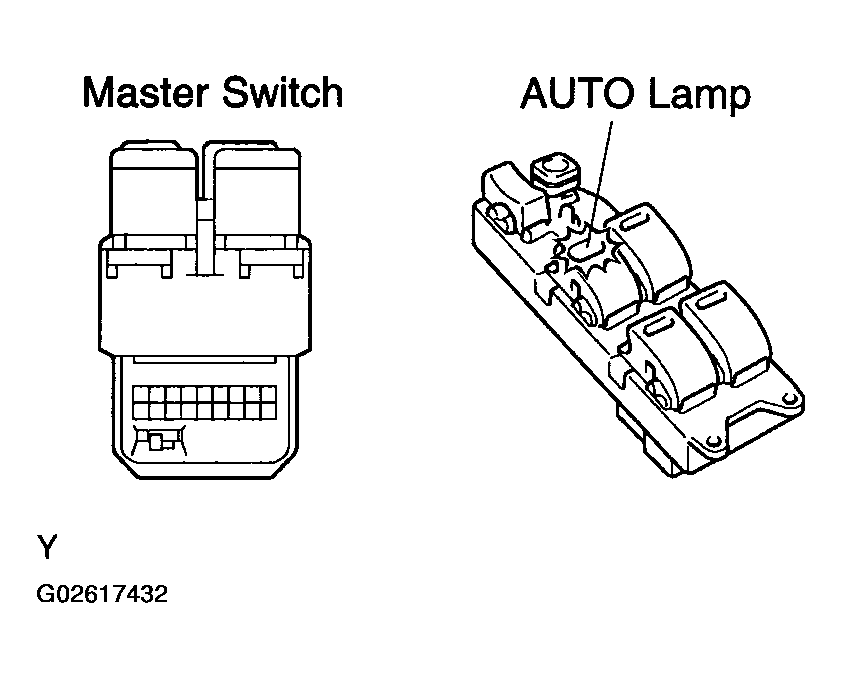 Master Switch

AUTO Lamp

Y

G02617432