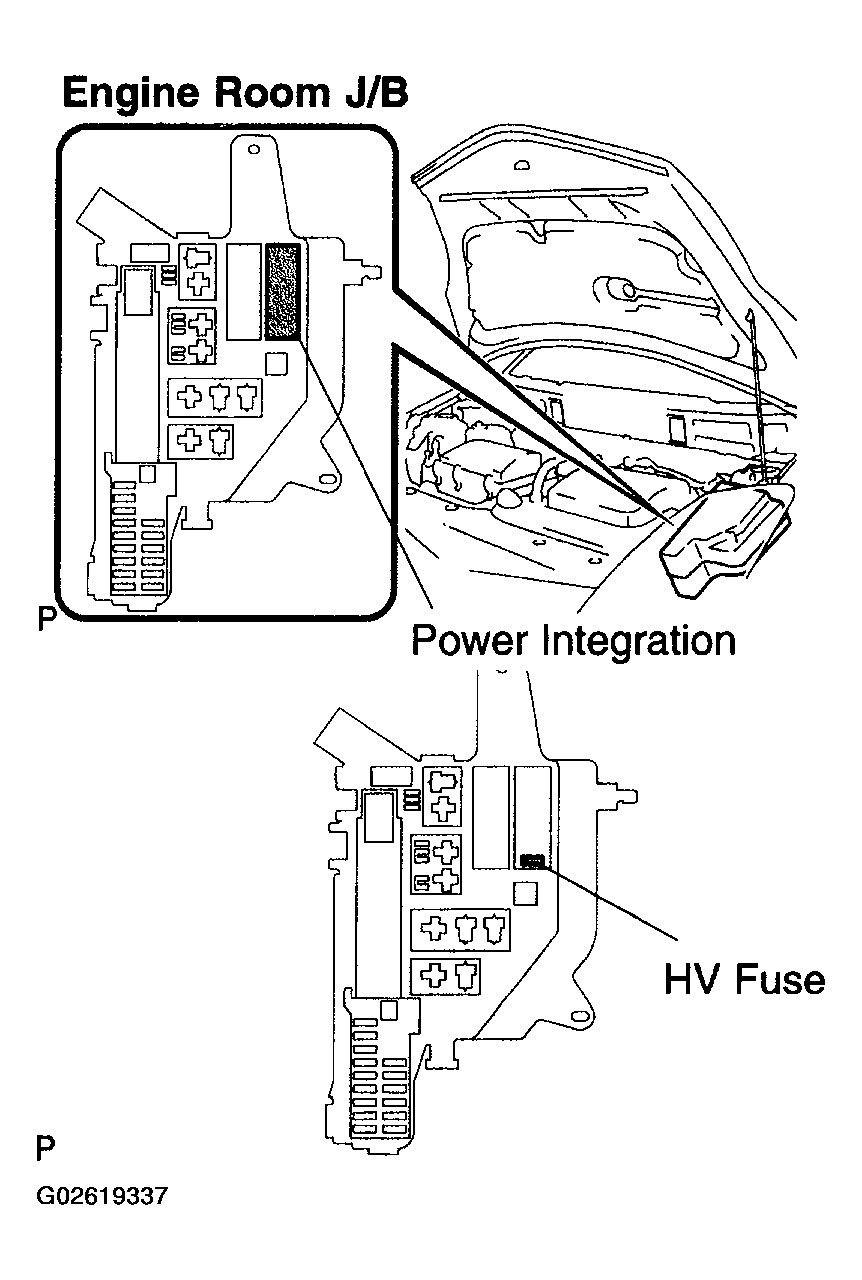 Engine Room J/B

P

Power Integration

HV Fuse

P

G02619337